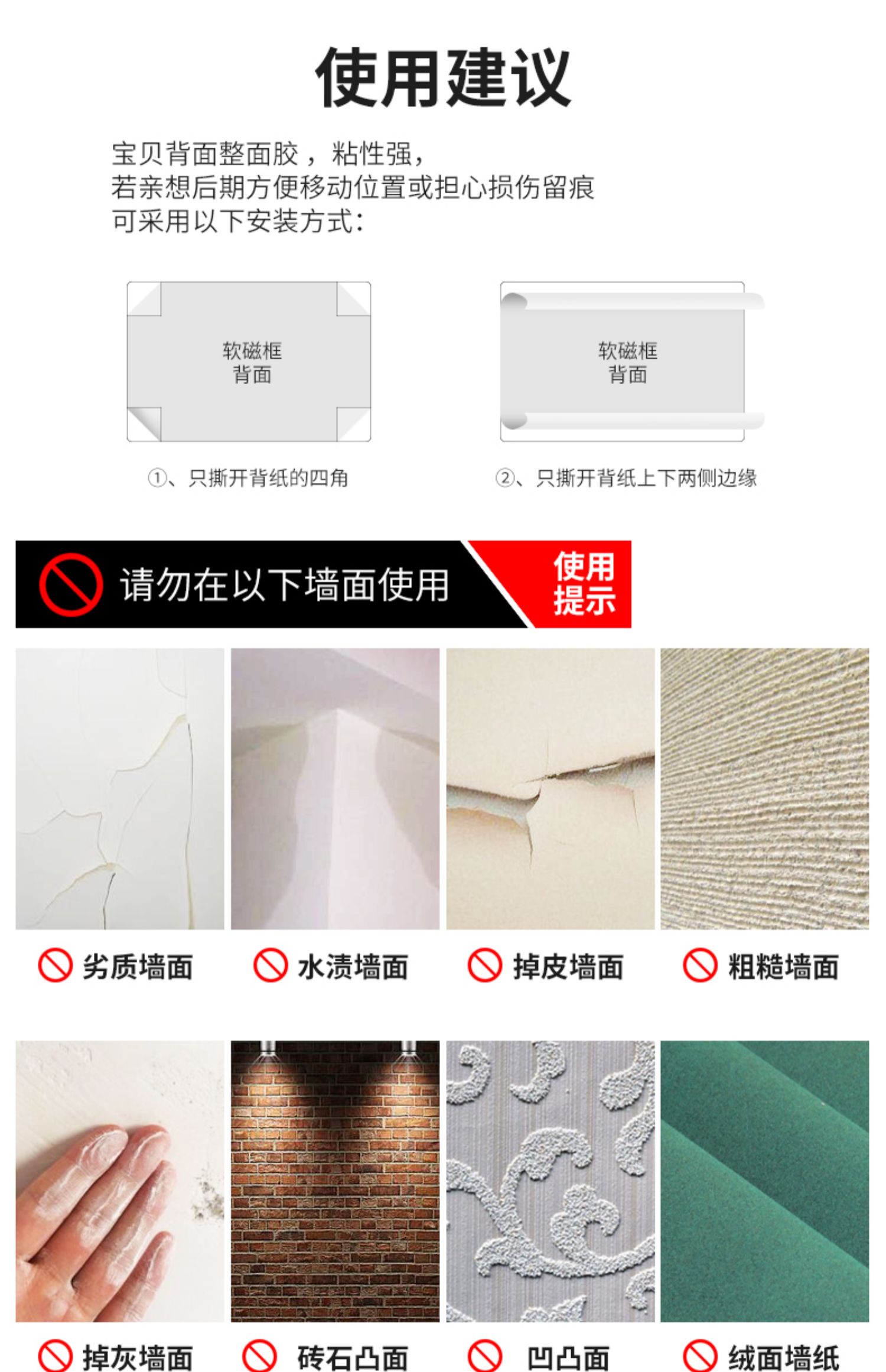 使用建议

宝贝背面整面胶，粘性强，
若亲想后期方便移动位置或担心损伤留痕
可采用以下安装方式：

软磁框
背面

软磁框
背面

①、只撕开背纸的四角

②、只撕开背纸上下两侧边缘

请勿在以下墙面使用

使用
提示

劣质墙面

水渍墙面

掉皮墙面

粗糙墙面

掉灰墙面

砖石凸面

凹凸面

绒面墙纸