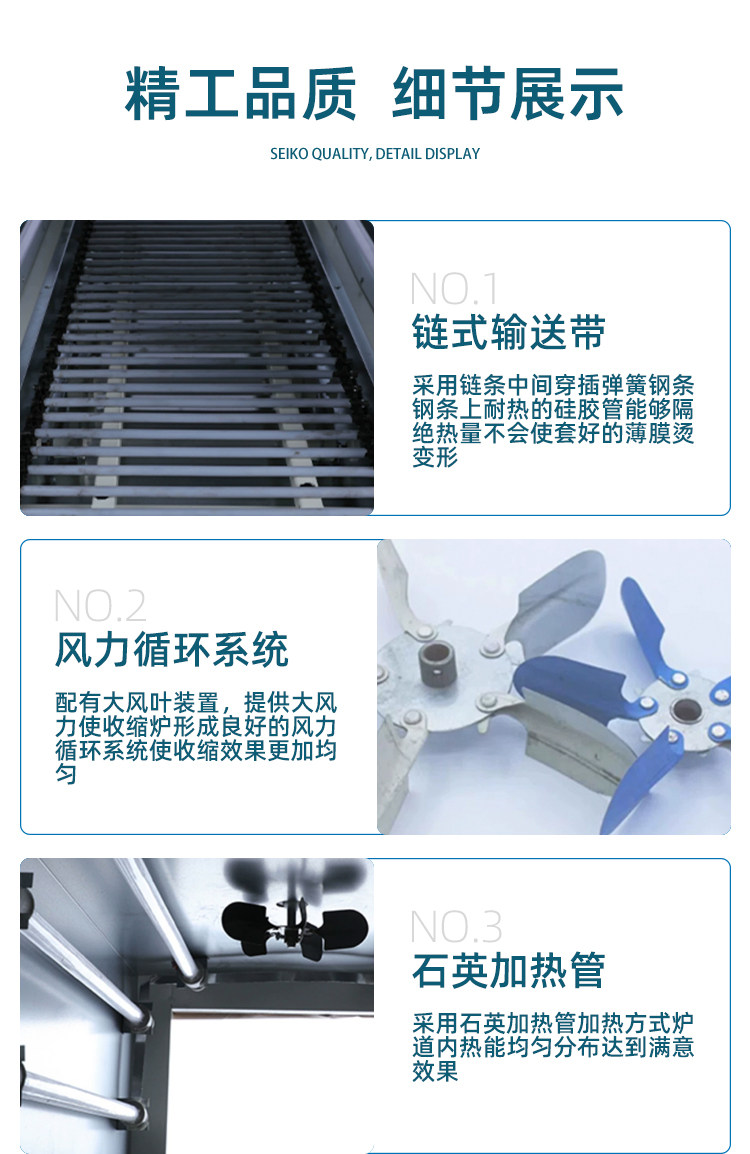 精工品质 细节展示

SEIKO QUALITY, DETAIL DISPLAY

NO.1

链式输送带

采用链条中间穿插弹簧钢条钢条上耐热的硅胶管能够隔绝热量不会使套好的薄膜烫变形

NO.2

风力循环系统

配有大风叶装置，提供大风力使收缩炉形成良好的风力循环系统使收缩效果更加均匀

NO.3

石英加热管

采用石英加热管加热方式炉道内热能均匀分布达到满意效果