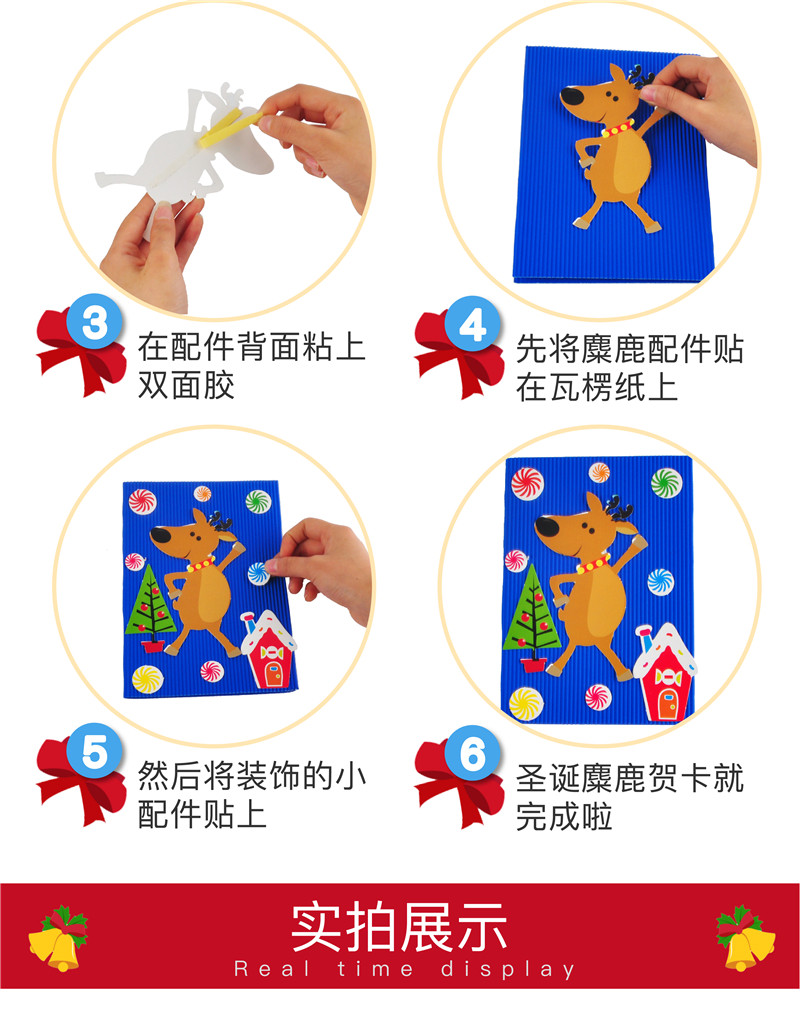 3
在配件背面粘上双面胶

4
先将麋鹿配件贴在瓦楞纸上

5
然后将装饰的小配件贴上

6
圣诞麋鹿贺卡就完成啦

实拍展示
Real time display