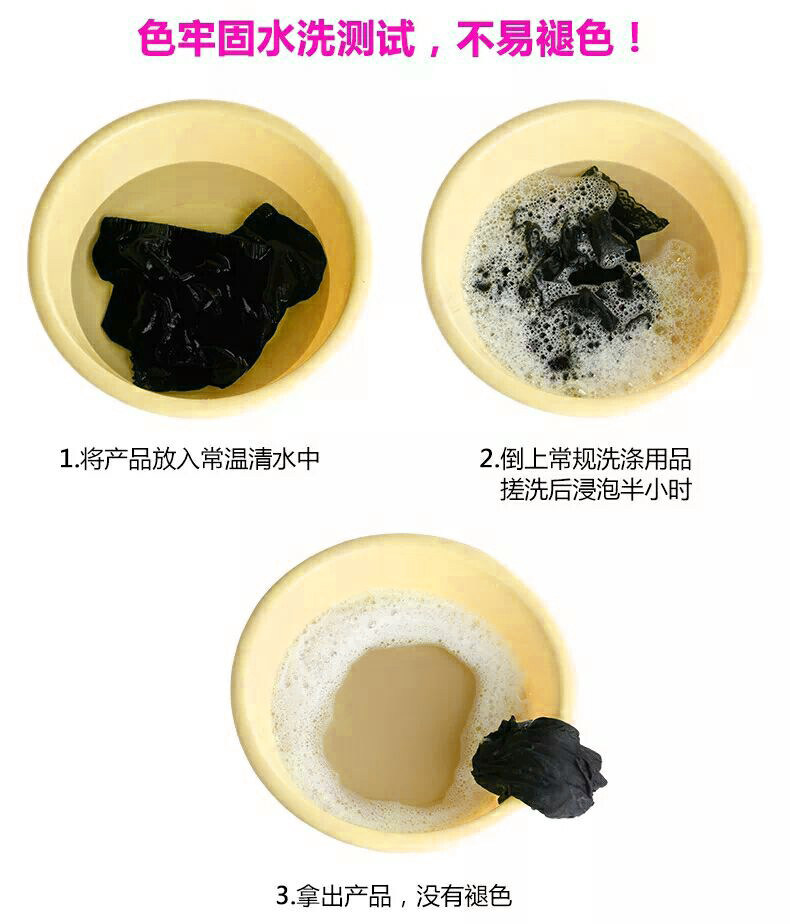 色牢固水洗测试，不易褪色！

1.将产品放入常温清水中

2.倒上常规洗涤用品
搓洗后浸泡半小时

3.拿出产品，没有褪色