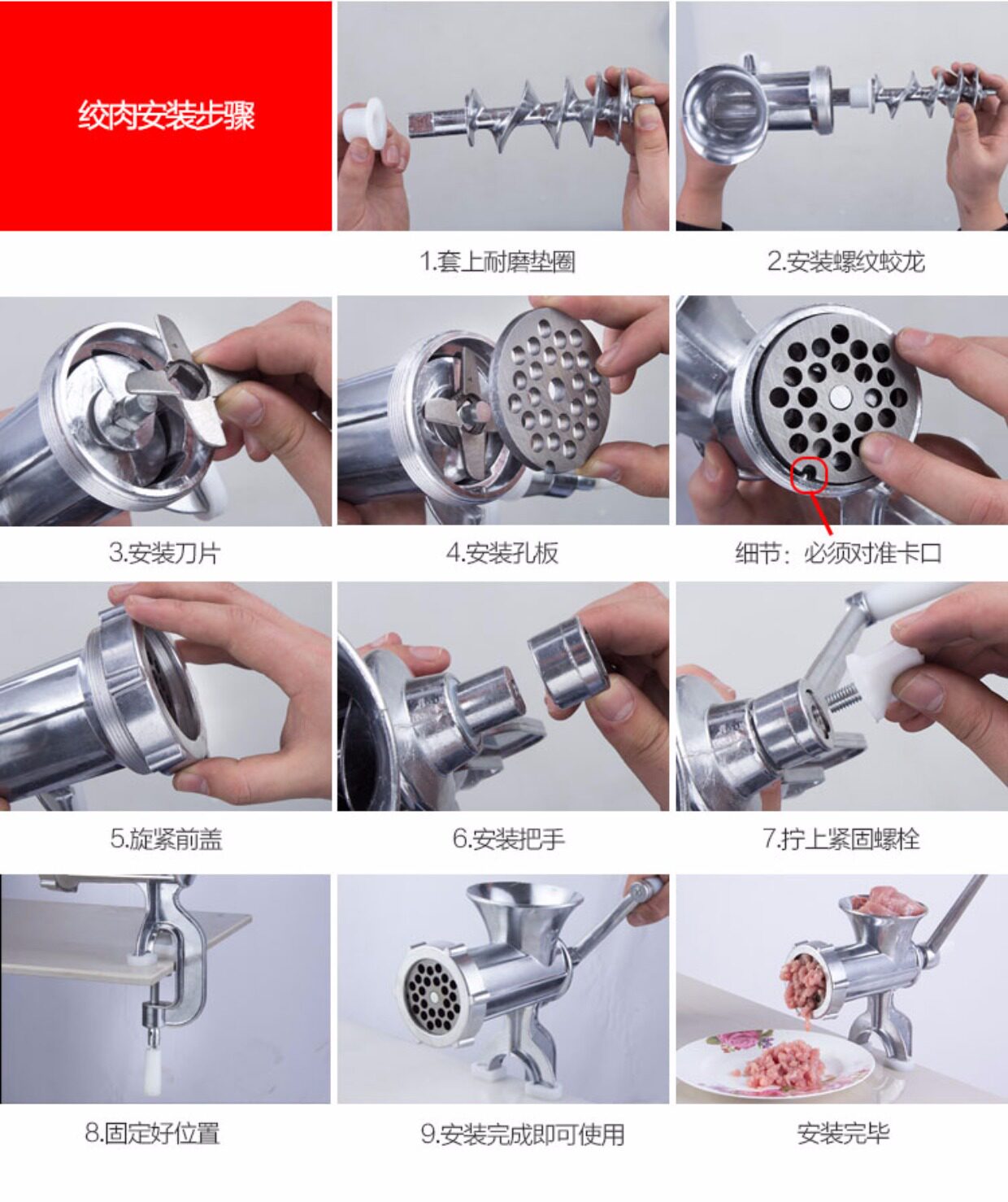 绞肉安装步骤

1.套上耐磨垫圈

2.安装螺纹蛟龙

3.安装刀片

4.安装孔板

细节：必须对准卡口

5.旋紧前盖

6.安装把手

7.拧上紧固螺栓

8.固定好位置

9.安装完成即可使用

安装完毕