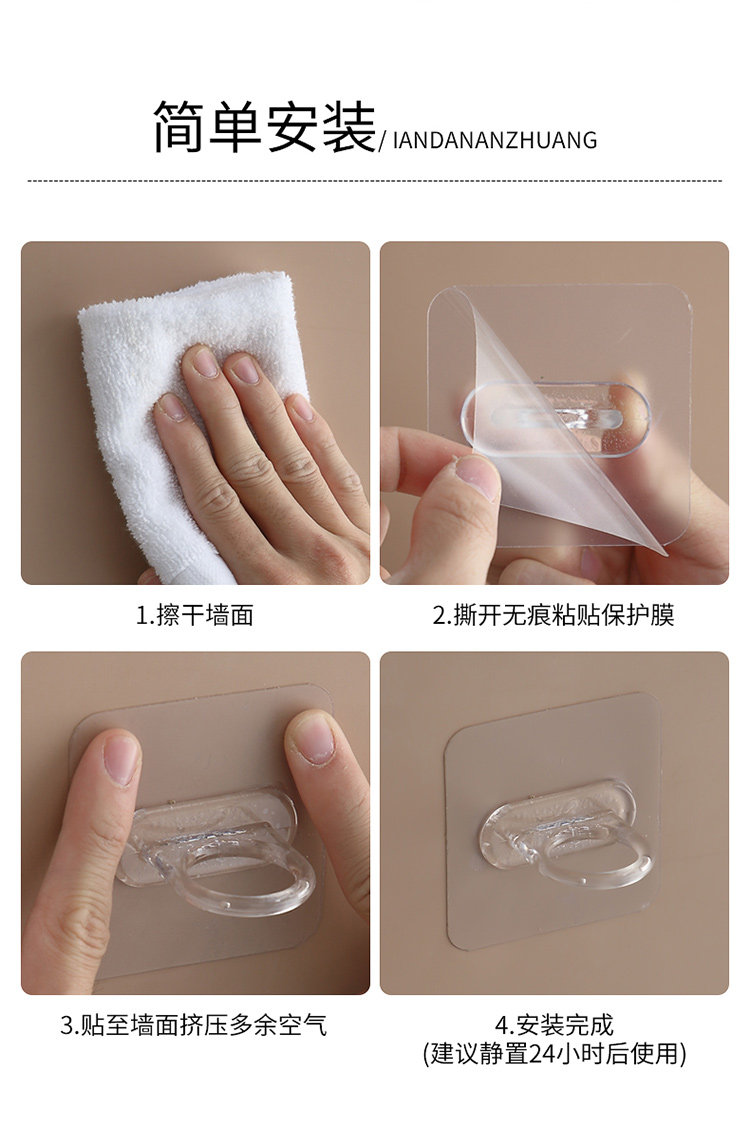 简单安装/ IANDANANZHUANG

1.擦干墙面

2.撕开无痕粘贴保护膜

3.贴至墙面挤压多余空气

4.安装完成
(建议静置24小时后使用)