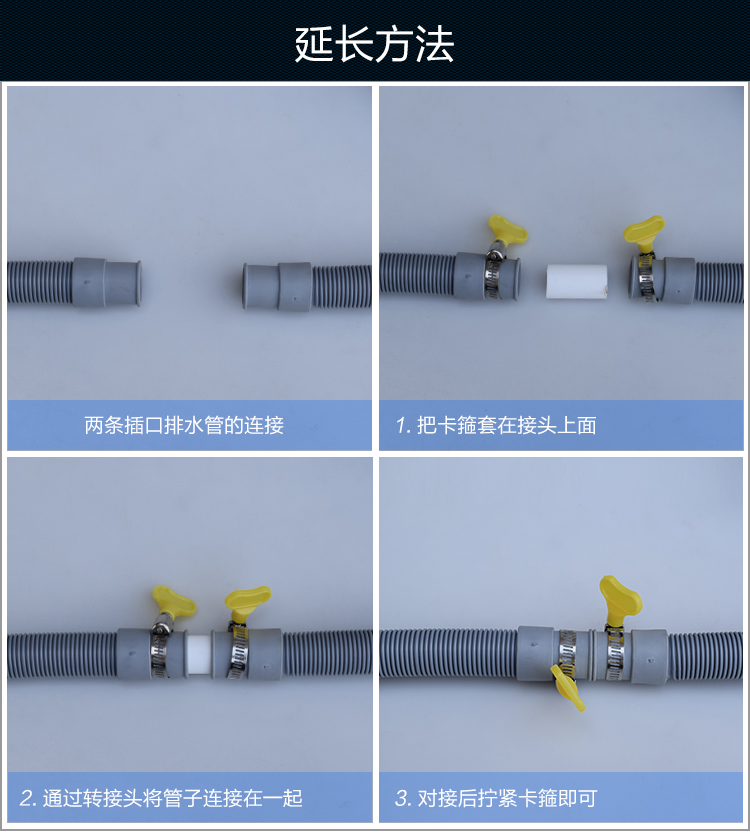 延长方法

两条插口排水管的连接

1. 把卡箍套在接头上面

2. 通过转接头将管子连接在一起

3. 对接后拧紧卡箍即可