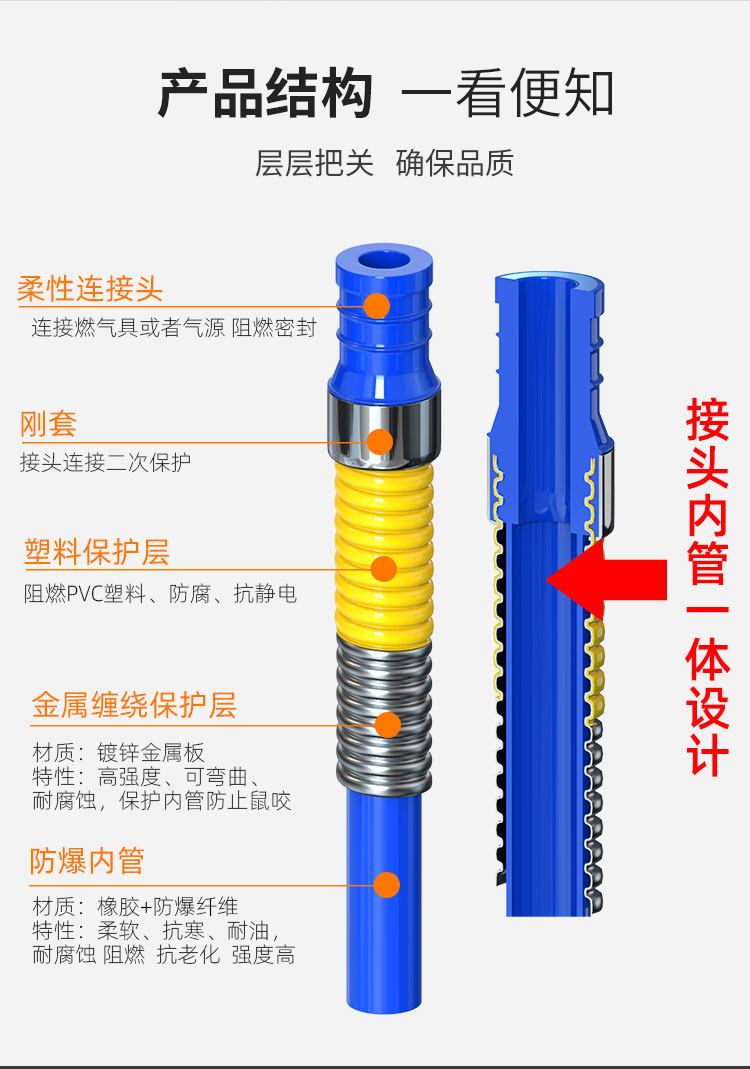 产品结构 一看便知

层层把关 确保品质

柔性连接头
连接燃气具或者气源 阻燃密封

刚套
接头连接二次保护

塑料保护层
阻燃PVC塑料、防腐、抗静电

金属缠绕保护层
材质：镀锌金属板
特性：高强度、可弯曲、耐腐蚀，保护内管防止鼠咬

防爆内管
材质：橡胶+防爆纤维
特性：柔软、抗寒、耐油，耐腐蚀 阻燃 抗老化 强度高

接头内管一体设计