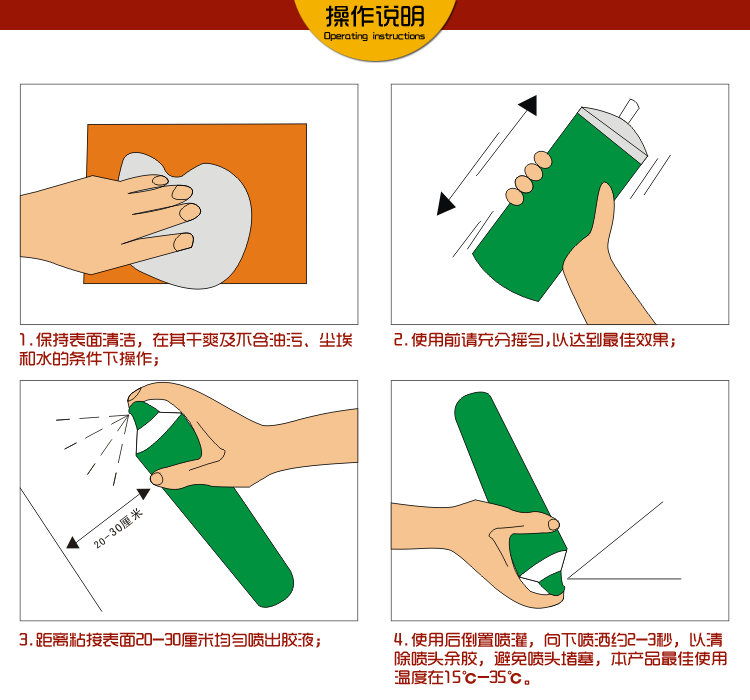 操作说明
Operating instructions

1. 保持表面清洁，在其干爽及不含油污、尘埃和水的条件下操作；

2. 使用前请充分摇匀，以达到最佳效果；

20-30厘米

3. 距离粘接表面20—30厘米均匀喷出胶液；

4. 使用后倒置喷灌，向下喷洒约2—3秒，以清除喷头余胶，避免喷头堵塞，本产品最佳使用温度在15℃—35℃。