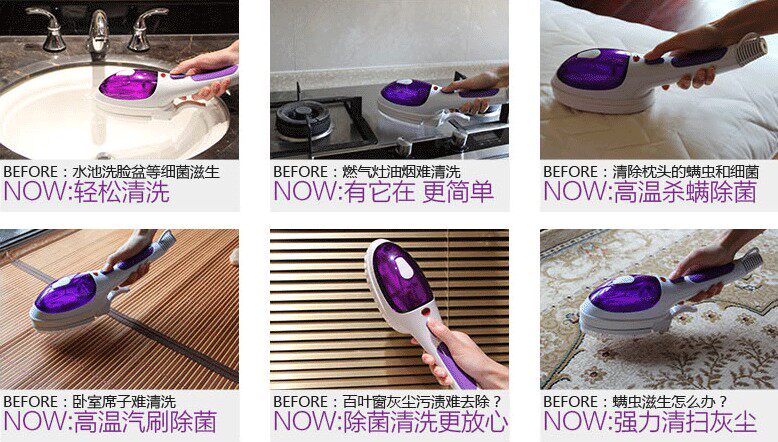 BEFORE：水池洗脸盆等细菌滋生
NOW:轻松清洗

BEFORE：燃气灶油烟难清洗
NOW:有它在 更简单

BEFORE：清除枕头的螨虫和细菌
NOW:高温杀螨除菌

BEFORE：卧室席子难清洗
NOW:高温汽刷除菌

BEFORE：百叶窗灰尘污渍难去除？
NOW:除菌清洗更放心

BEFORE：螨虫滋生怎么办？
NOW:强力清扫灰尘