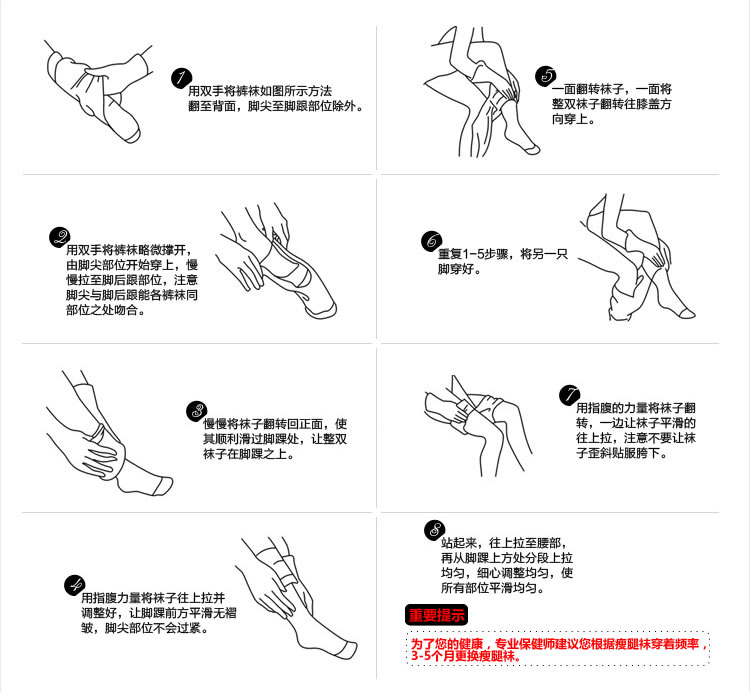 1
用双手将裤袜如图所示方法翻至背面，脚尖至脚跟部位除外。

2
用双手将裤袜略微撑开，由脚尖部位开始穿上，慢慢拉至脚后跟部位，注意脚尖与脚后跟能各裤袜同部位之处吻合。

3
慢慢将袜子翻转回正面，使其顺利滑过脚踝处，让整双袜子在脚踝之上。

4
用指腹力量将袜子往上拉并调整好，让脚踝前方平滑无褶皱，脚尖部位不会过紧。

5
一面翻转袜子，一面将整双袜子翻转往膝盖方向穿上。

6
重复1-5步骤，将另一只脚穿好。

7
用指腹的力量将袜子翻转，一边让袜子平滑的往上拉，注意不要让袜子歪斜贴服胯下。

8
站起来，往上拉至腰部，再从脚踝上方处分段上拉均匀，细心调整均匀，使所有部位平滑均匀。

重要提示
为了您的健康，专业保健师建议您根据瘦腿袜穿着频率，3-5个月更换瘦腿袜。