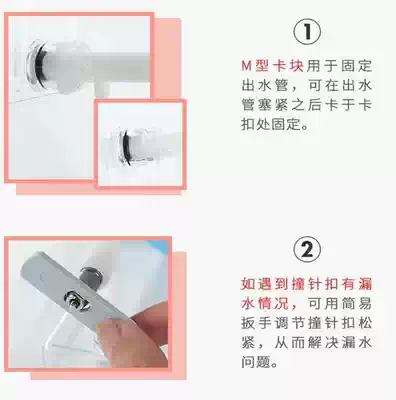 ①

M型卡块用于固定出水管，可在出水管塞紧之后卡于卡扣处固定。

②

如遇到撞针扣有漏水情况，可用简易扳手调节撞针扣松紧，从而解决漏水问题。