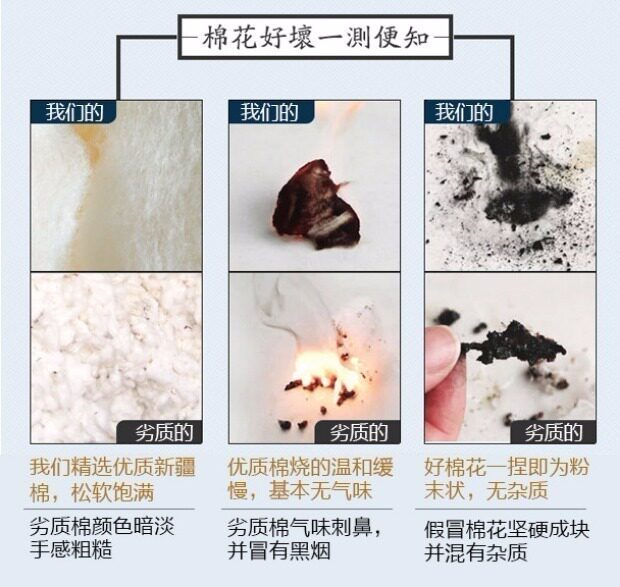 棉花好壞一測便知

我们的

劣质的

我们精选优质新疆棉，松软饱满

劣质棉颜色暗淡手感粗糙

我们的

劣质的

优质棉烧的温和缓慢，基本无气味

劣质棉气味刺鼻，并冒有黑烟

我们的

劣质的

好棉花一捏即为粉末状，无杂质

假冒棉花坚硬成块并混有杂质