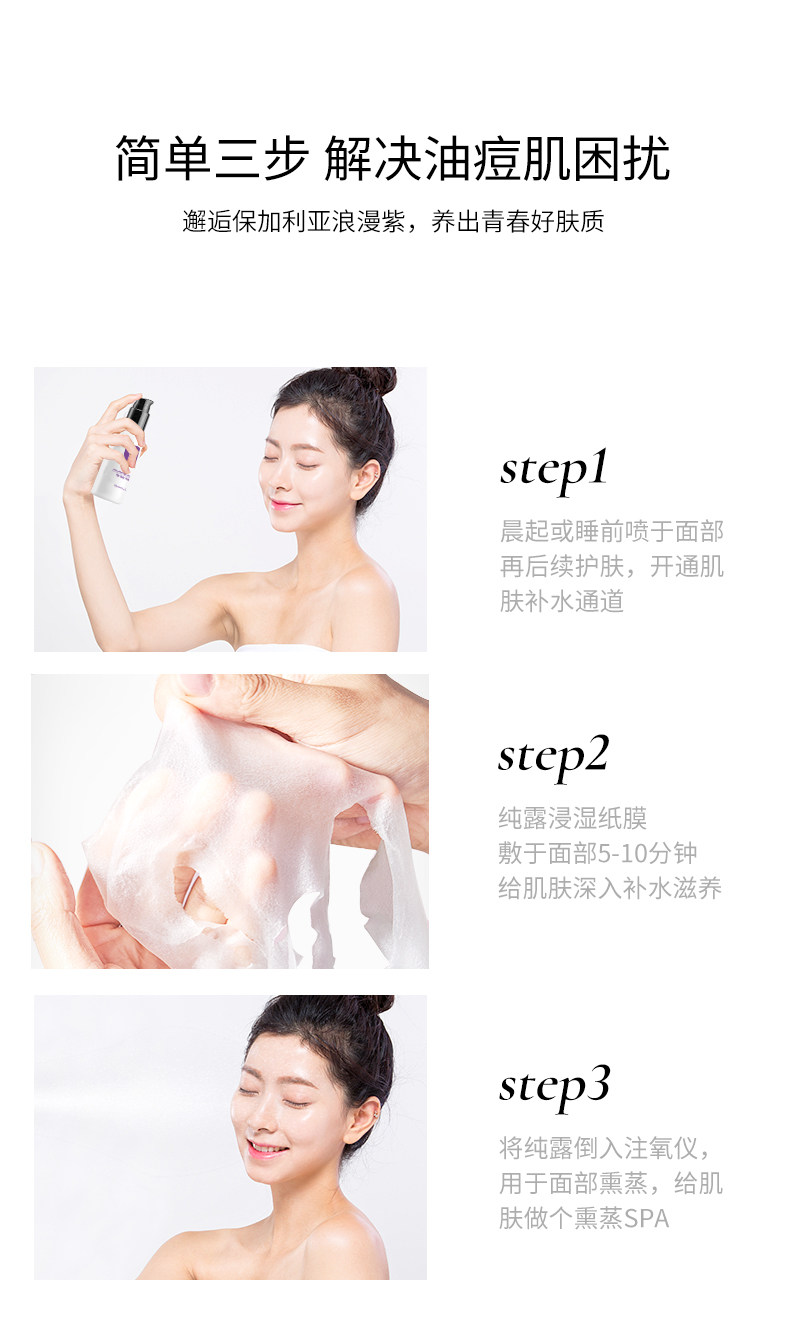 简单三步 解决油痘肌困扰

邂逅保加利亚浪漫紫，养出青春好肤质

step1

晨起或睡前喷于面部再后续护肤，开通肌肤补水通道

step2

纯露浸湿纸膜
敷于面部5-10分钟
给肌肤深入补水滋养

step3

将纯露倒入注氧仪，用于面部熏蒸，给肌肤做个熏蒸SPA