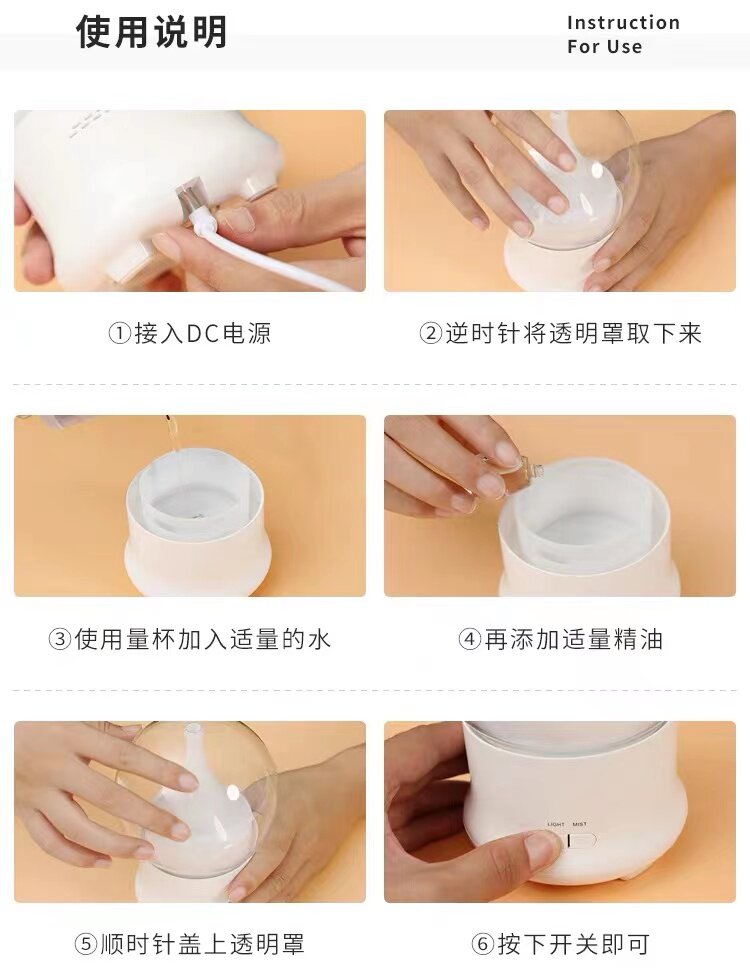 使用说明

Instruction For Use

①接入DC电源

②逆时针将透明罩取下来

③使用量杯加入适量的水

④再添加适量精油

⑤顺时针盖上透明罩

LIGHT MIST

⑥按下开关即可