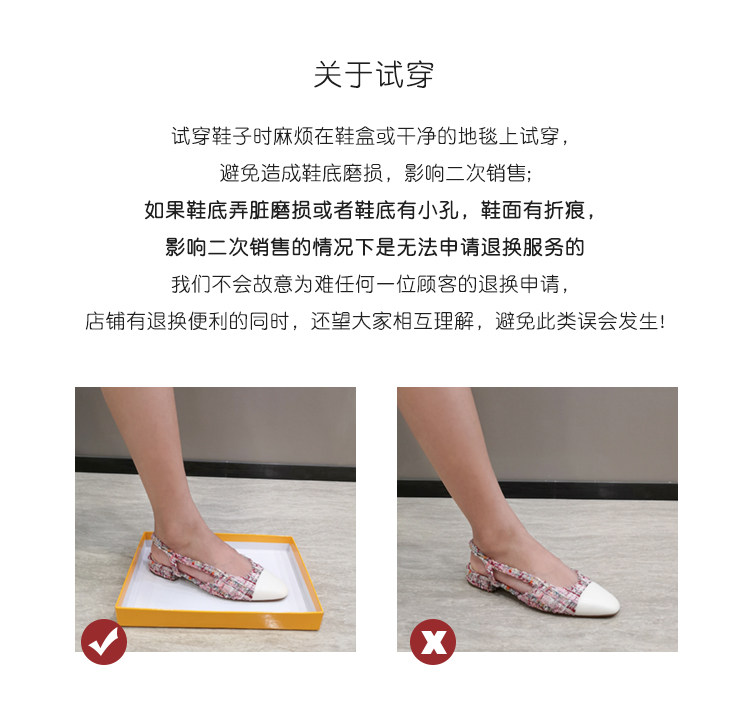 关于试穿

试穿鞋子时麻烦在鞋盒或干净的地毯上试穿，
避免造成鞋底磨损，影响二次销售;
如果鞋底弄脏磨损或者鞋底有小孔，鞋面有折痕，
影响二次销售的情况下是无法申请退换服务的
我们不会故意为难任何一位顾客的退换申请，
店铺有退换便利的同时，还望大家相互理解，避免此类误会发生!