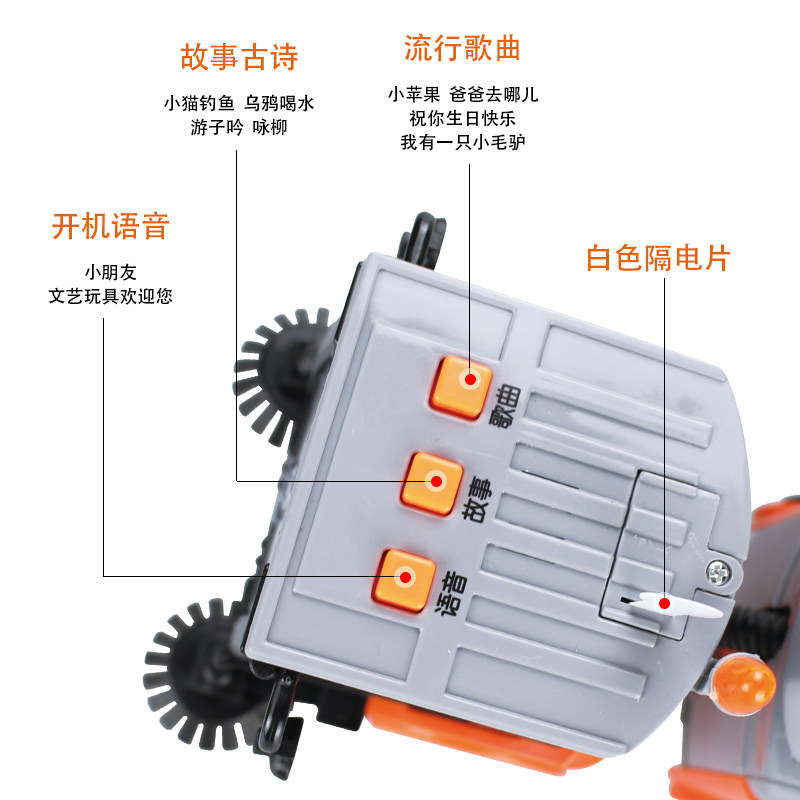 故事古诗

小猫钓鱼 乌鸦喝水
游子吟 咏柳

流行歌曲

小苹果 爸爸去哪儿
祝你生日快乐
我有一只小毛驴

开机语音

小朋友
文艺玩具欢迎您

白色隔电片

歌曲

故事

语音