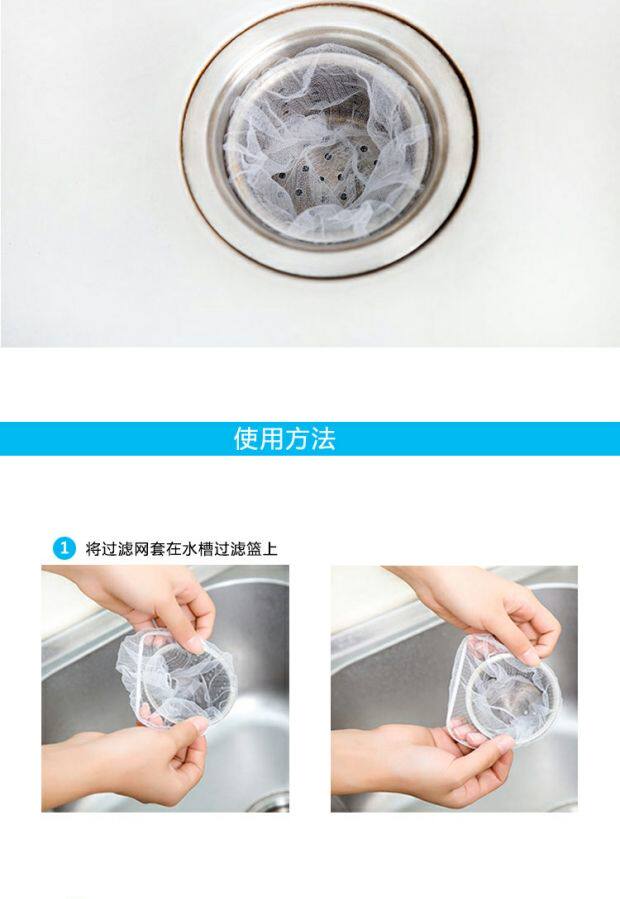 使用方法

1 将过滤网套在水槽过滤篮上