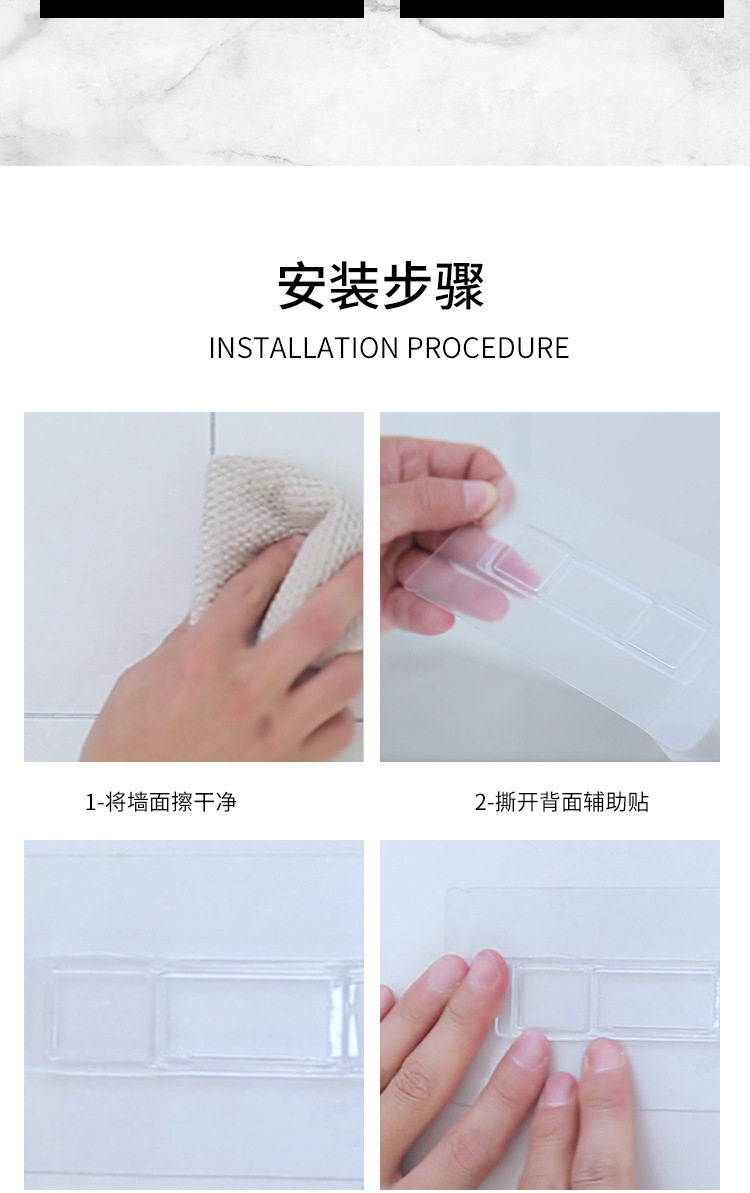 安装步骤

INSTALLATION PROCEDURE

1-将墙面擦干净

2-撕开背面辅助贴