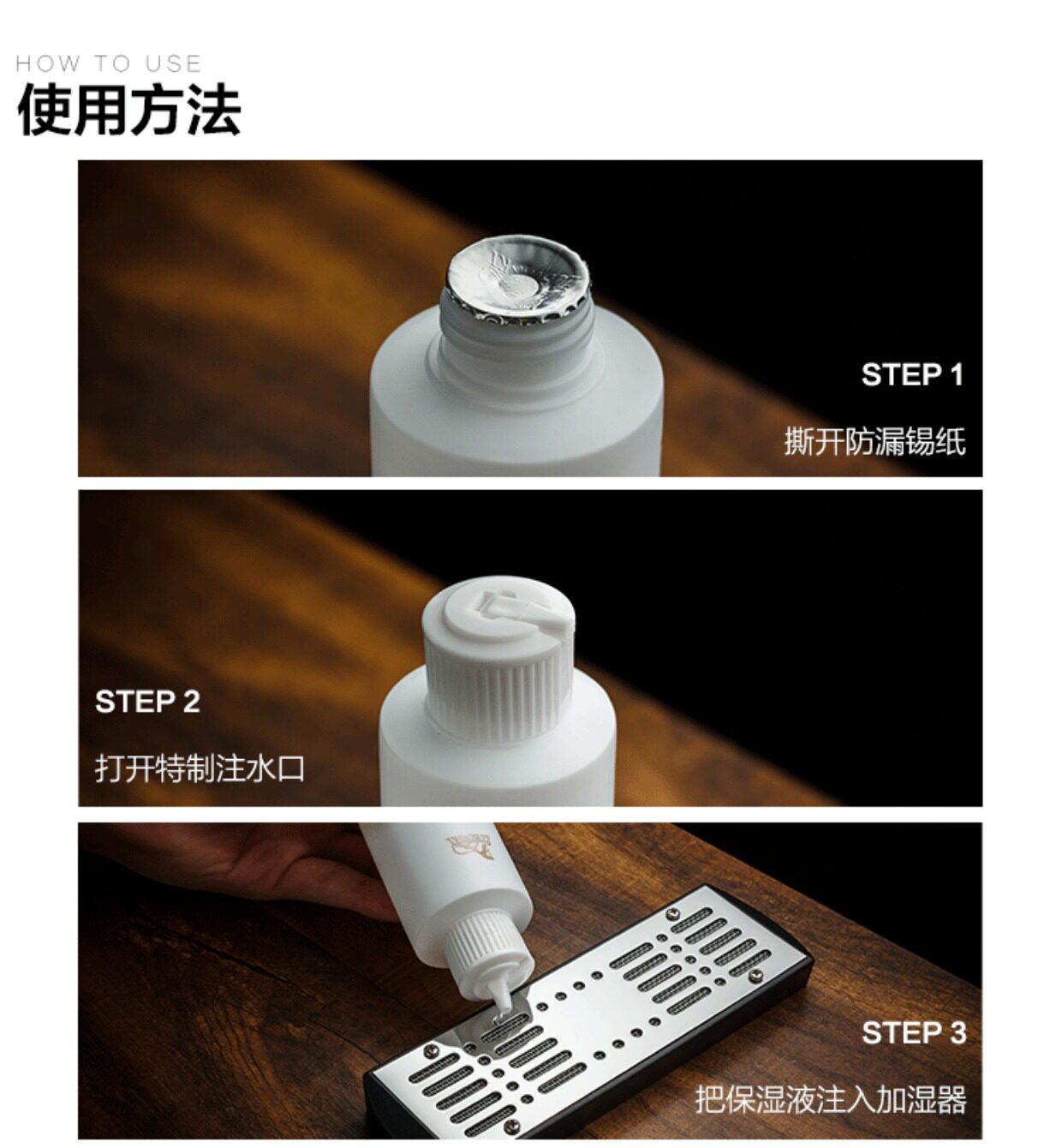 HOW TO USE
使用方法

STEP 1
撕开防漏锡纸

STEP 2
打开特制注水口

STEP 3
把保湿液注入加湿器