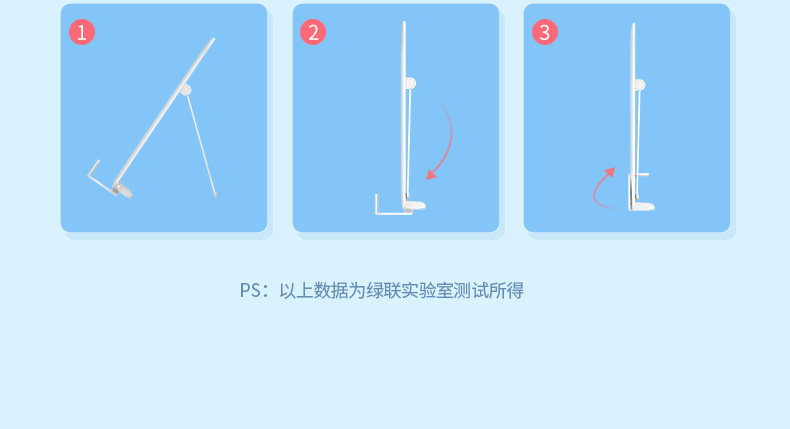 1

2

3

PS：以上数据为绿联实验室测试所得