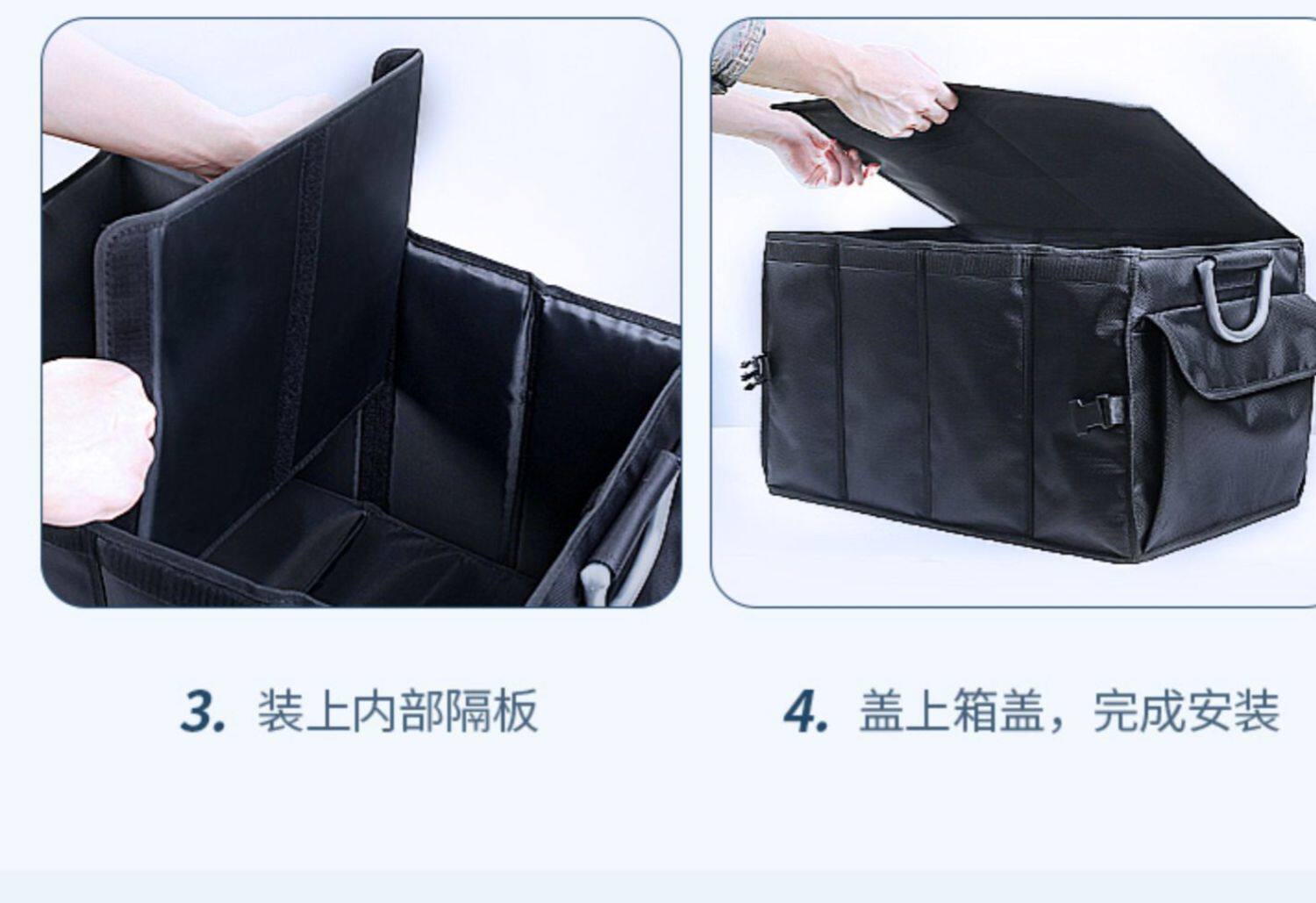 3. 装上内部隔板

4. 盖上箱盖，完成安装