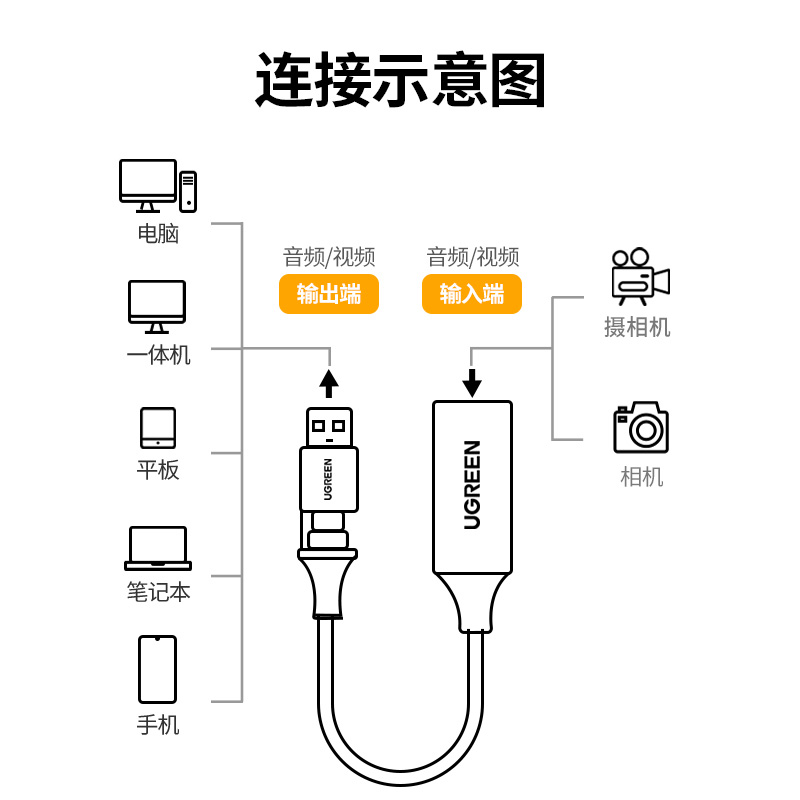 连接示意图

电脑

一体机

平板

笔记本

手机

音频/视频
输出端

音频/视频
输入端

UGREEN

UGREEN

摄相机

相机