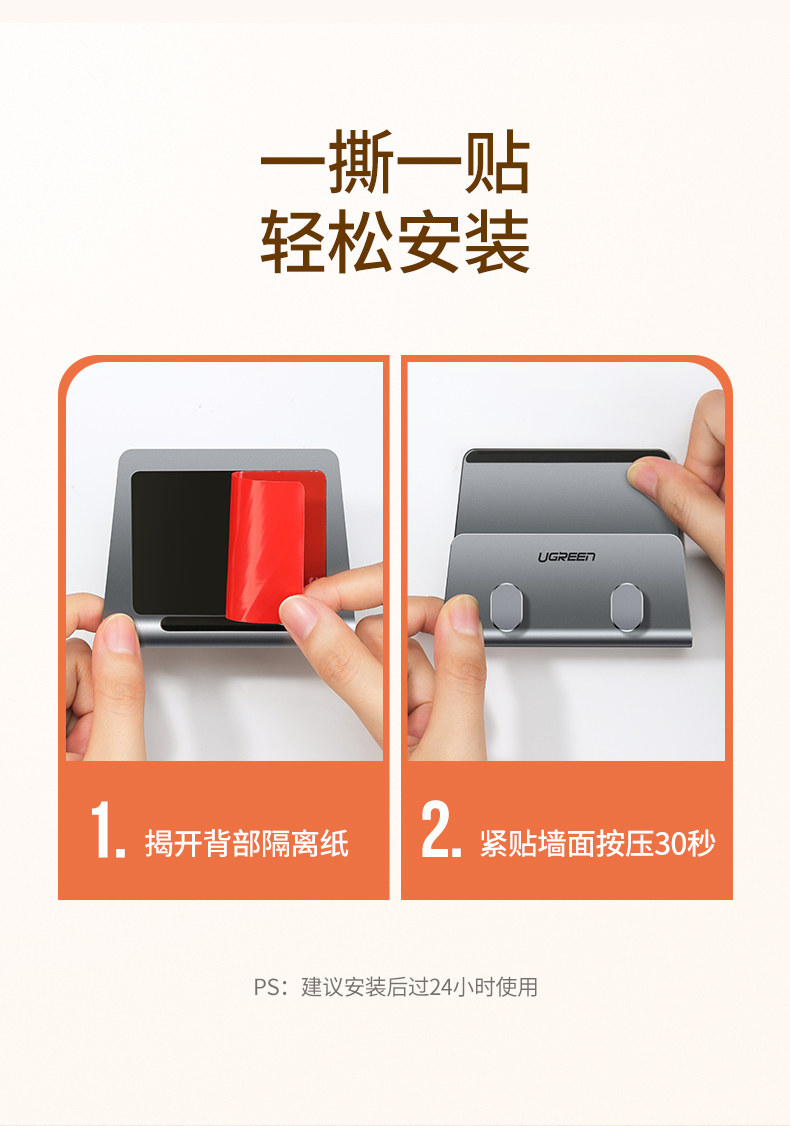 一撕一贴
轻松安装

UGREEN

1. 揭开背部隔离纸

2. 紧贴墙面按压30秒

PS：建议安装后过24小时使用