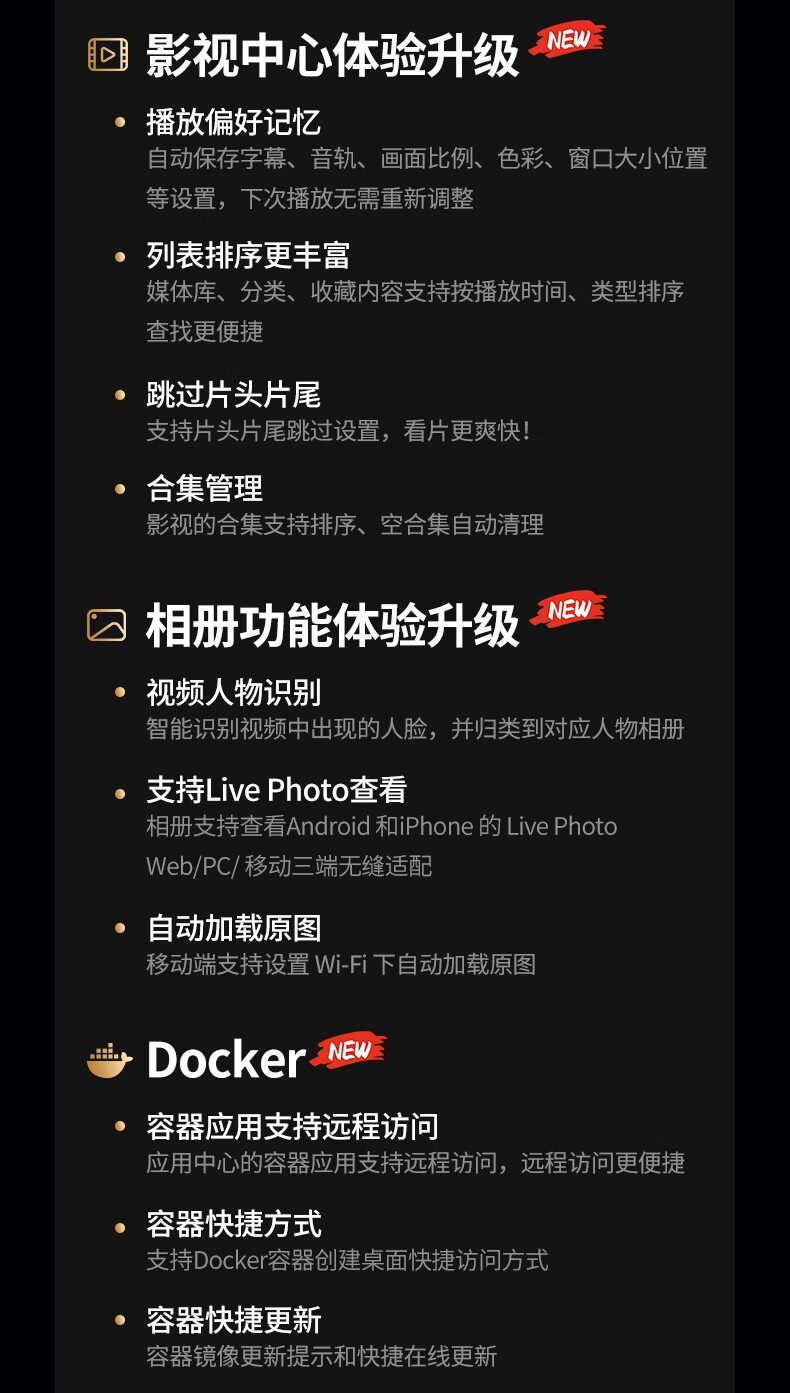 影视中心体验升级 NEW

• 播放偏好记忆
自动保存字幕、音轨、画面比例、色彩、窗口大小位置等设置，下次播放无需重新调整

• 列表排序更丰富
媒体库、分类、收藏内容支持按播放时间、类型排序查找更便捷

• 跳过片头片尾
支持片头片尾跳过设置，看片更爽快！

• 合集管理
影视的合集支持排序、空合集自动清理

相册功能体验升级 NEW

• 视频人物识别
智能识别视频中出现的人脸，并归类到对应人物相册

• 支持Live Photo查看
相册支持查看Android和iPhone的Live Photo
Web/PC/移动三端无缝适配

• 自动加载原图
移动端支持设置Wi-Fi下自动加载原图

Docker NEW

• 容器应用支持远程访问
应用中心的容器应用支持远程访问，远程访问更便捷

• 容器快捷方式
支持Docker容器创建桌面快捷访问方式

• 容器快捷更新
容器镜像更新提示和快捷在线更新