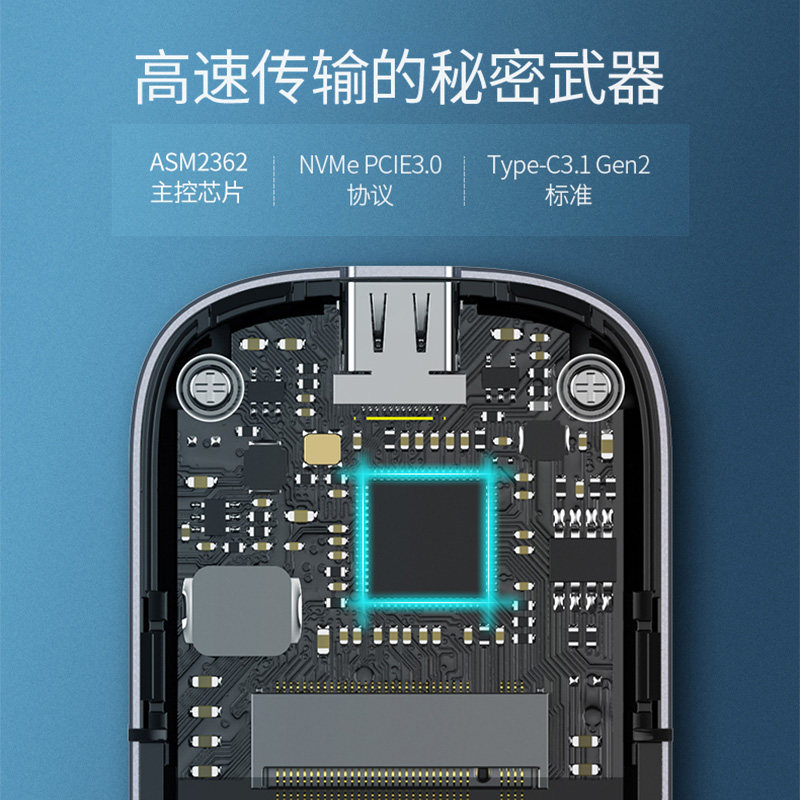 高速传输的秘密武器

ASM2362
主控芯片

NVMe PCIE3.0
协议

Type-C3.1 Gen2
标准