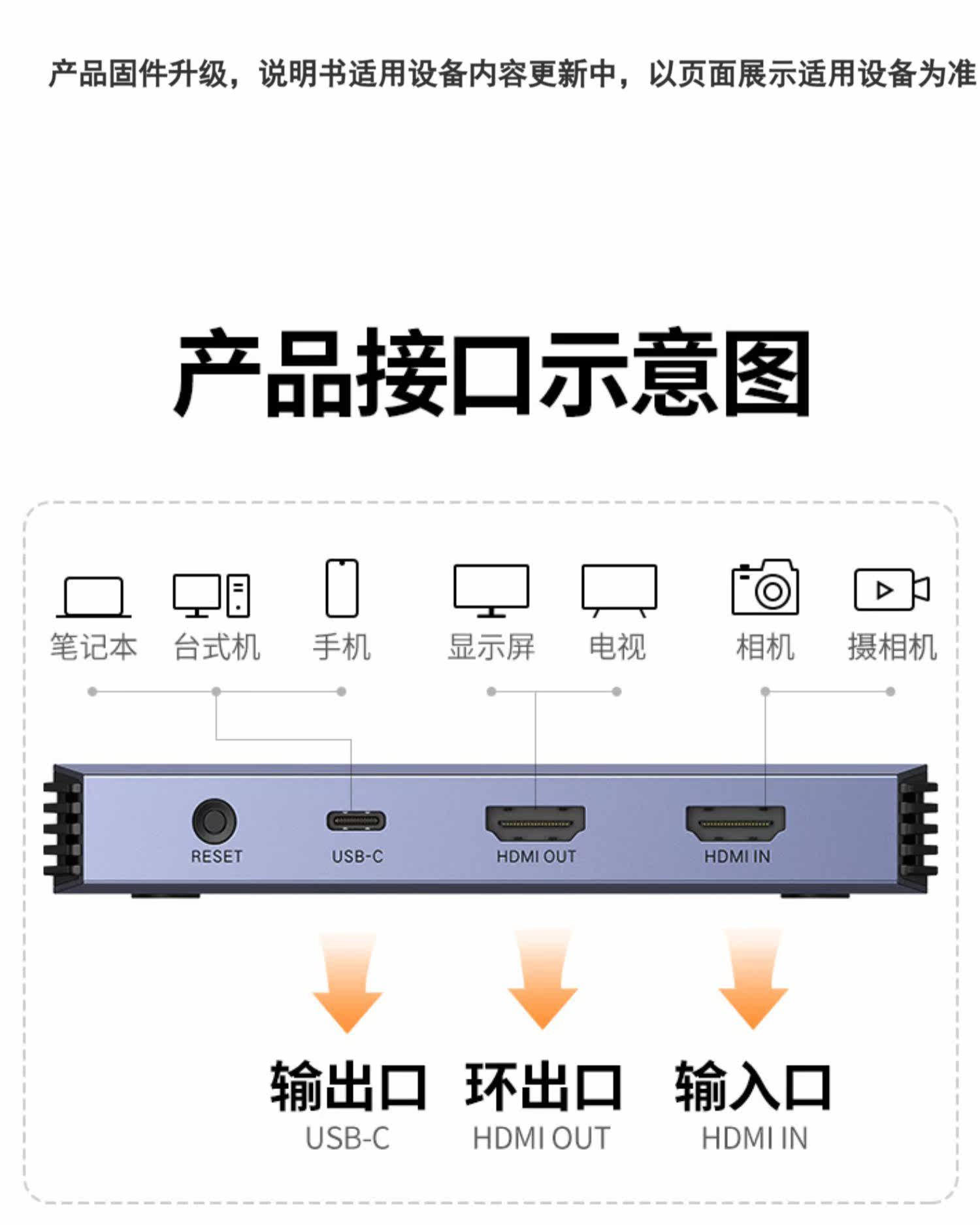 产品固件升级，说明书适用设备内容更新中，以页面展示适用设备为准

产品接口示意图

笔记本 台式机 手机 显示屏 电视 相机 摄相机

RESET USB-C HDMI OUT HDMI IN

输出口
USB-C

环出口
HDMI OUT

输入口
HDMI IN