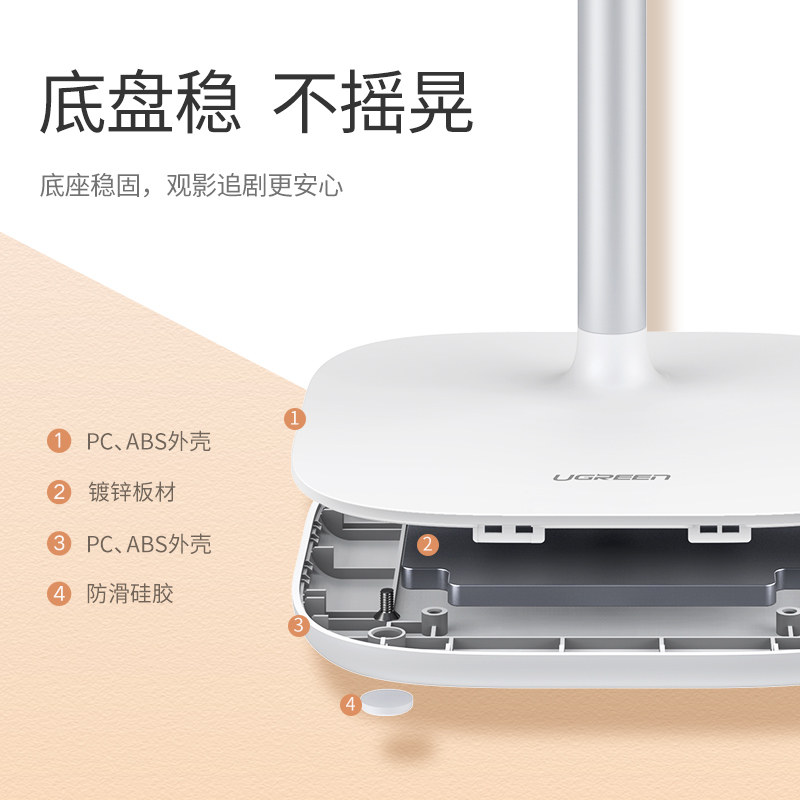 底盘稳 不摇晃

底座稳固，观影追剧更安心

1 PC、ABS外壳
2 镀锌板材
3 PC、ABS外壳
4 防滑硅胶

1
UGREEN
2
3
4