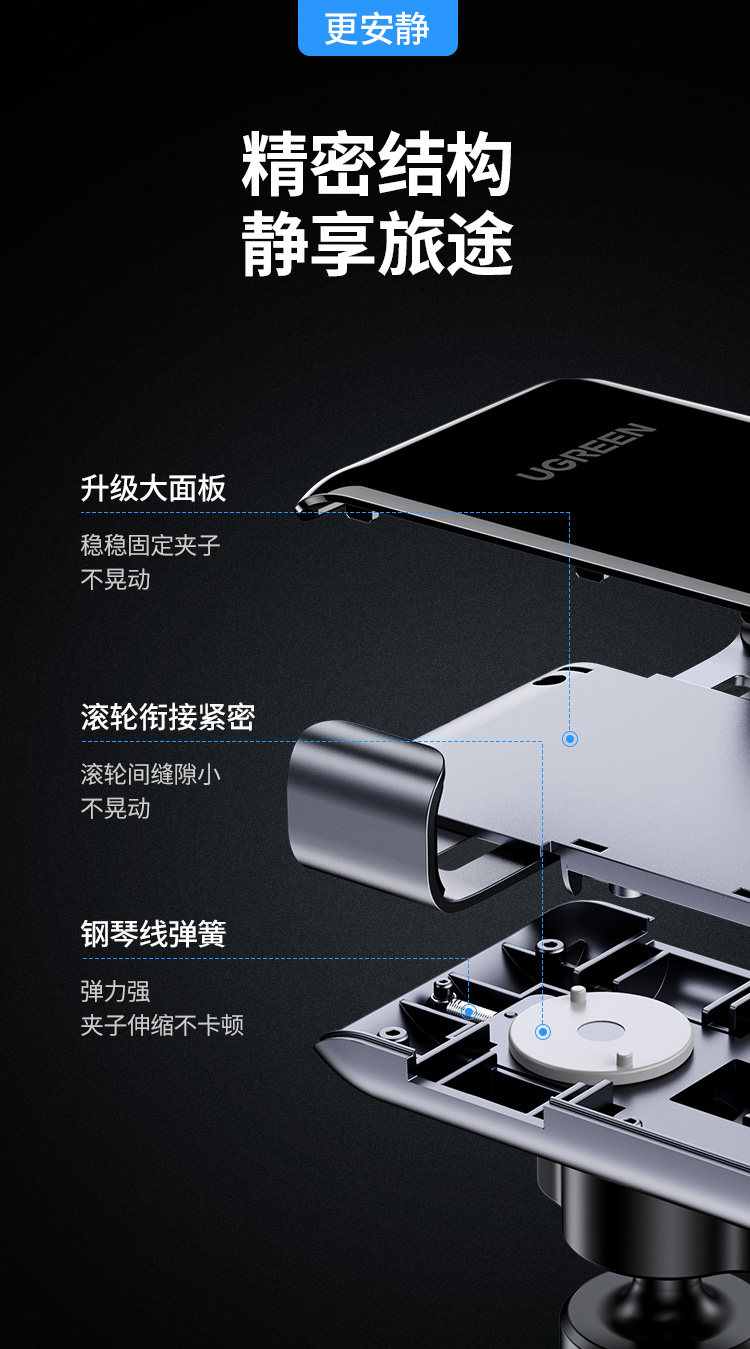 更安静

精密结构
静享旅途

UGREEN

升级大面板

稳稳固定夹子
不晃动

滚轮衔接紧密

滚轮间缝隙小
不晃动

钢琴线弹簧

弹力强
夹子伸缩不卡顿