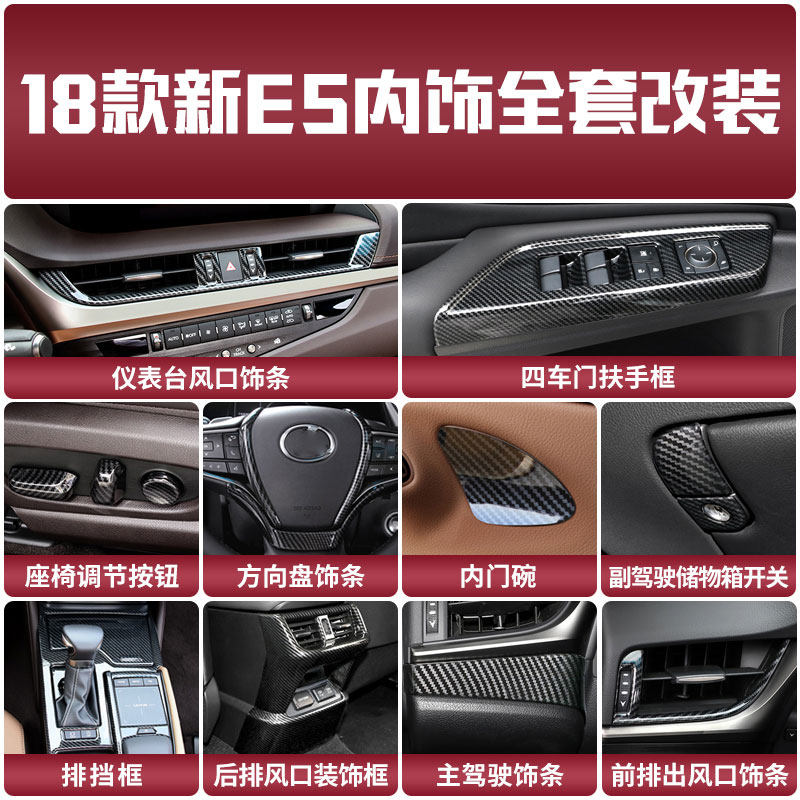 18款新ES内饰全套改装

仪表台风口饰条

四车门扶手框

座椅调节按钮

方向盘饰条

内门碗

副驾驶储物箱开关

排挡框

后排风口装饰框

主驾驶饰条

前排出风口饰条