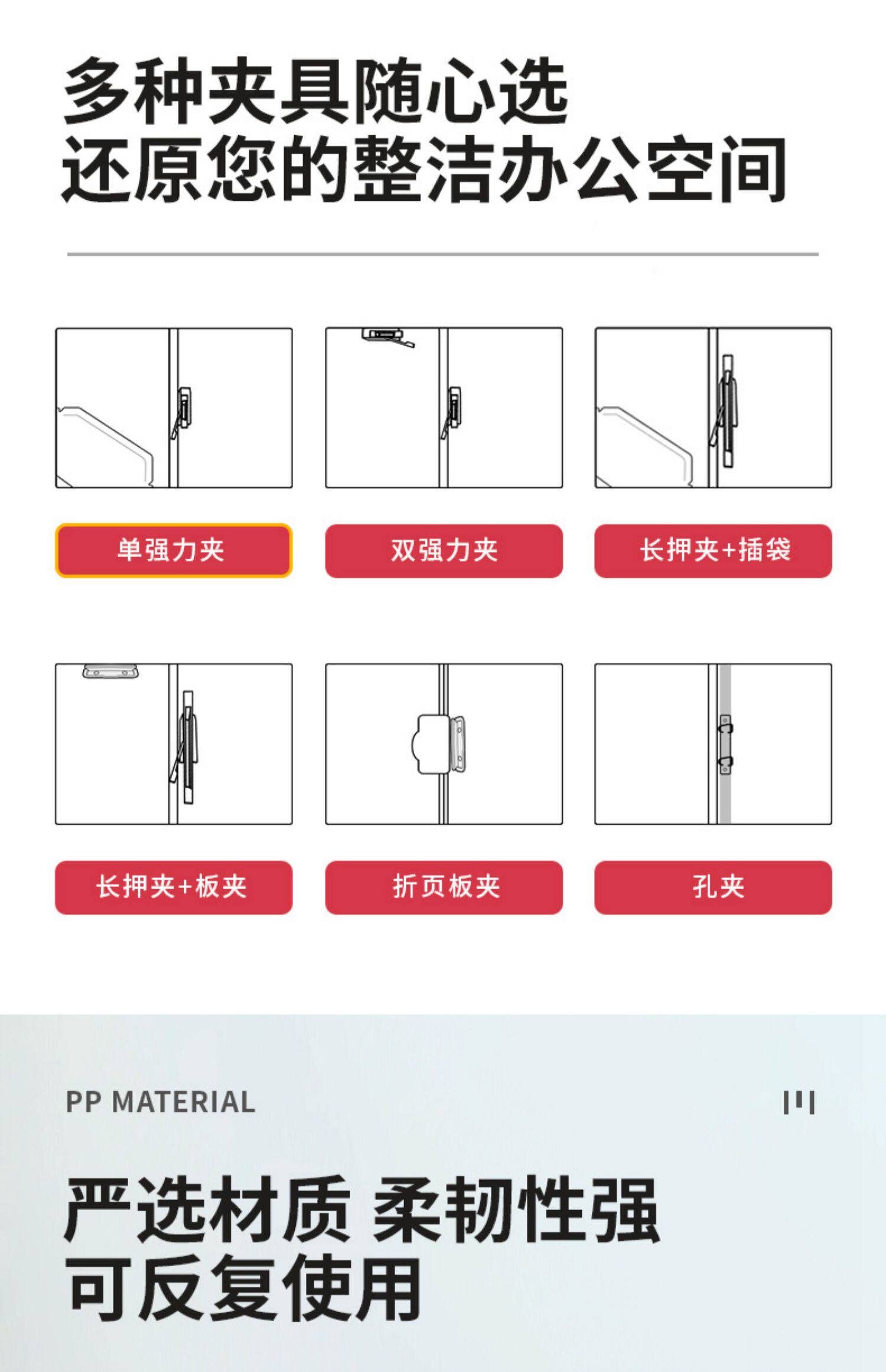 多种夹具随心选
还原您的整洁办公空间

单强力夹

双强力夹

长押夹+插袋

长押夹+板夹

折页板夹

孔夹

PP MATERIAL

严选材质 柔韧性强
可反复使用