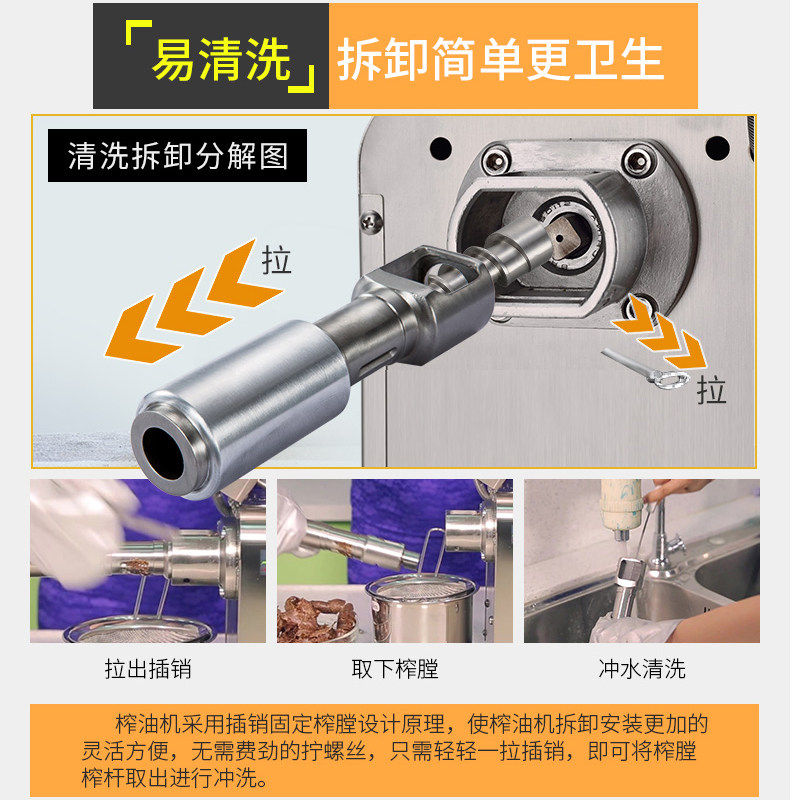 「易清洗」拆卸简单更卫生

清洗拆卸分解图

拉

拉

拉出插销

取下榨膛

冲水清洗

榨油机采用插销固定榨膛设计原理，使榨油机拆卸安装更加的灵活方便，无需费劲的拧螺丝，只需轻轻一拉插销，即可将榨膛榨杆取出进行冲洗。