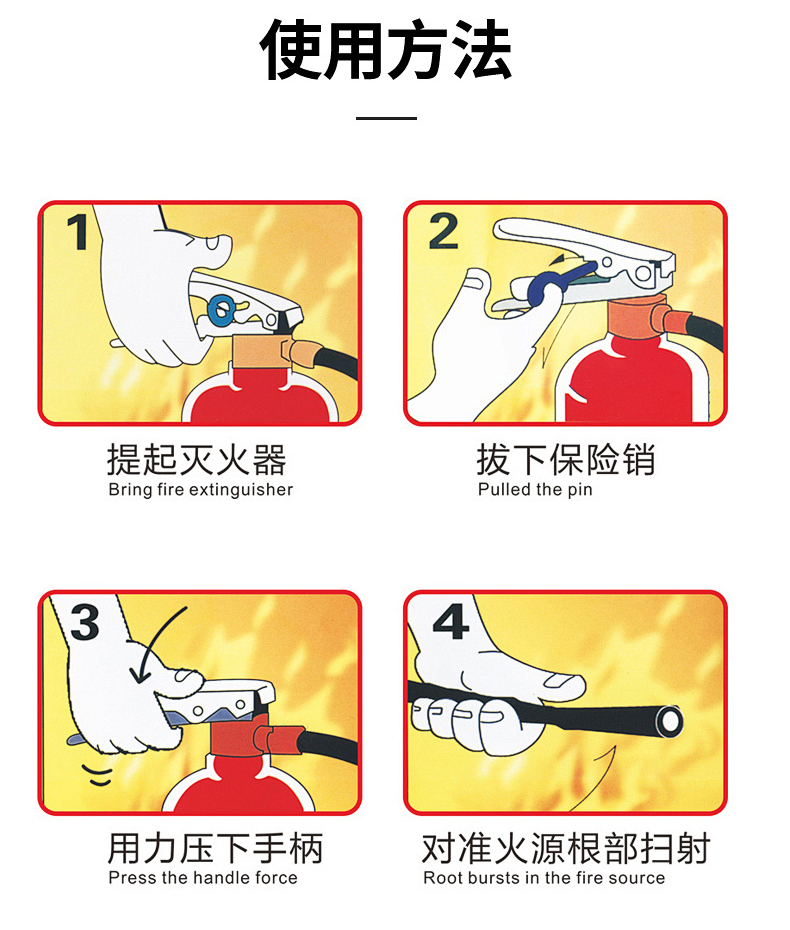 使用方法

1

提起灭火器
Bring fire extinguisher

2

拔下保险销
Pulled the pin

3

用力压下手柄
Press the handle force

4

对准火源根部扫射
Root bursts in the fire source