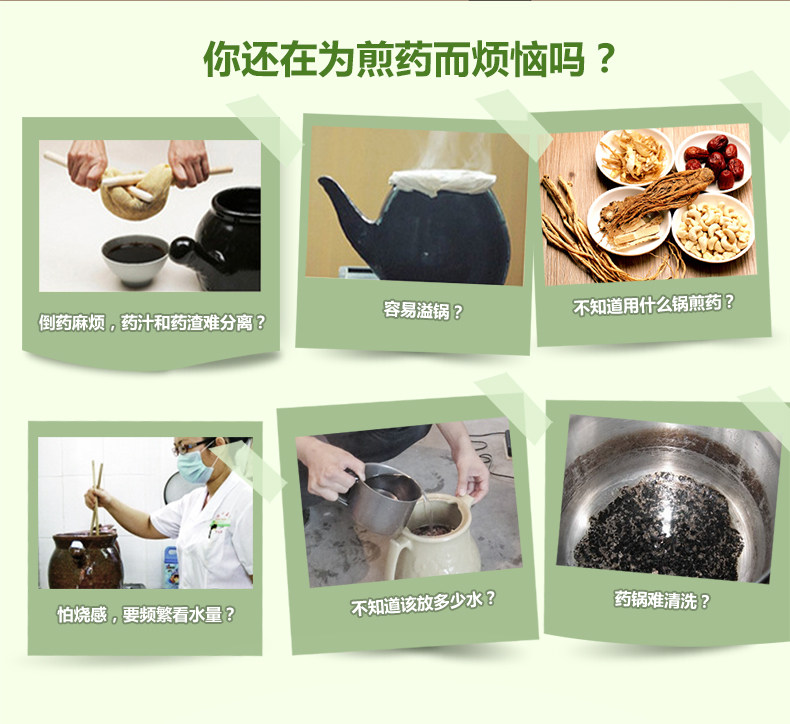 你还在为煎药而烦恼吗？

倒药麻烦，药汁和药渣难分离？

容易溢锅？

不知道用什么锅煎药？

怕烧感，要频繁看水量？

不知道该放多少水？

药锅难清洗？