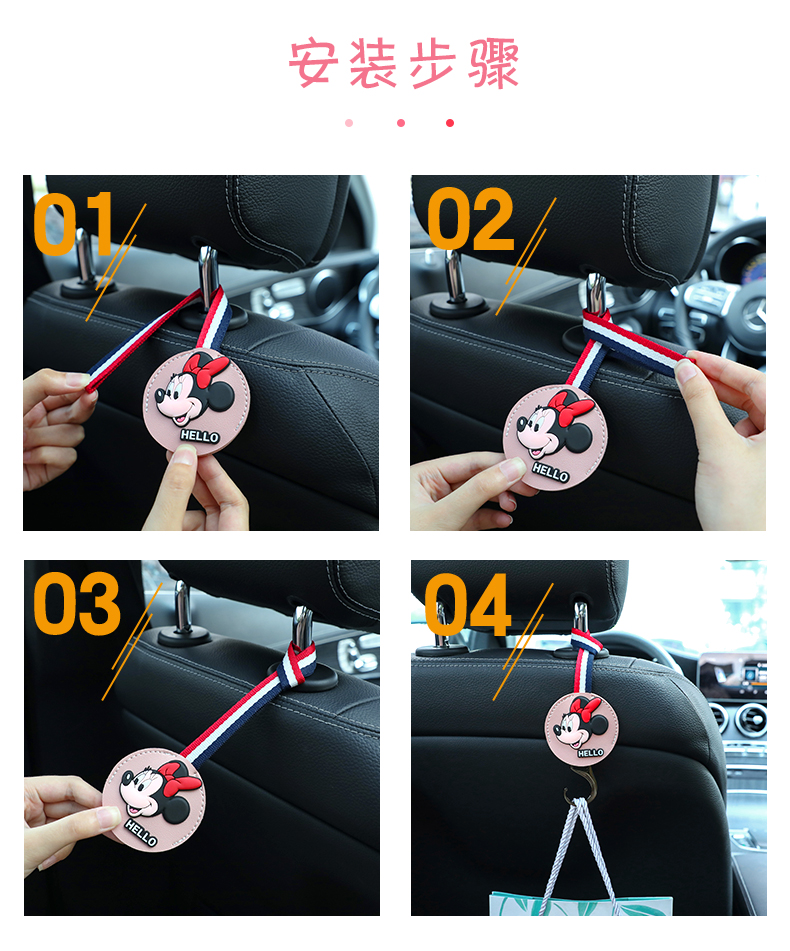 安装步骤

01

HELLO

02

HELLO

03

HELLO

04

HELLO