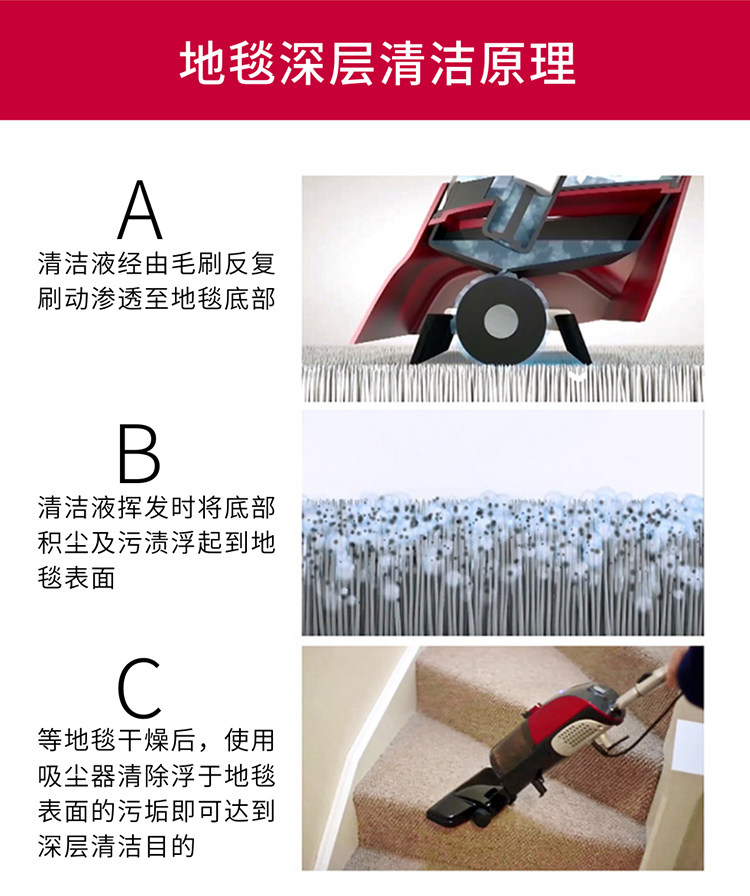 地毯深层清洁原理

A
清洁液经由毛刷反复刷动渗透至地毯底部

B
清洁液挥发时将底部积尘及污渍浮起到地毯表面

C
等地毯干燥后，使用吸尘器清除浮于地毯表面的污垢即可达到深层清洁目的