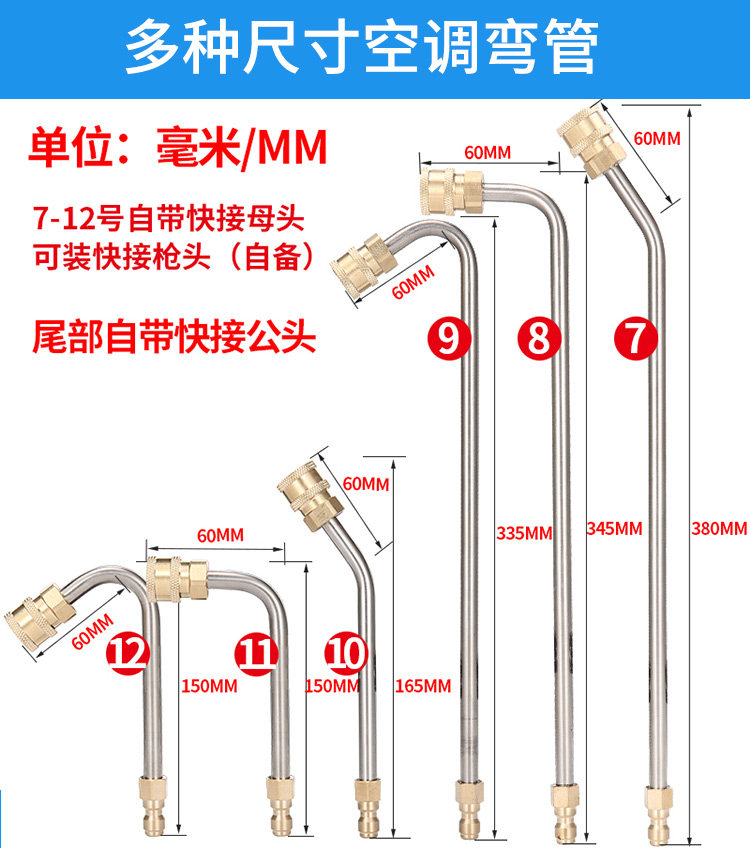 多种尺寸空调弯管

单位：毫米/MM

7-12号自带快接母头
可装快接枪头（自备）

尾部自带快接公头

60MM
60MM
60MM
9
8
7
335MM
345MM
380MM
60MM
60MM
60MM
12
11
10
150MM
150MM
165MM