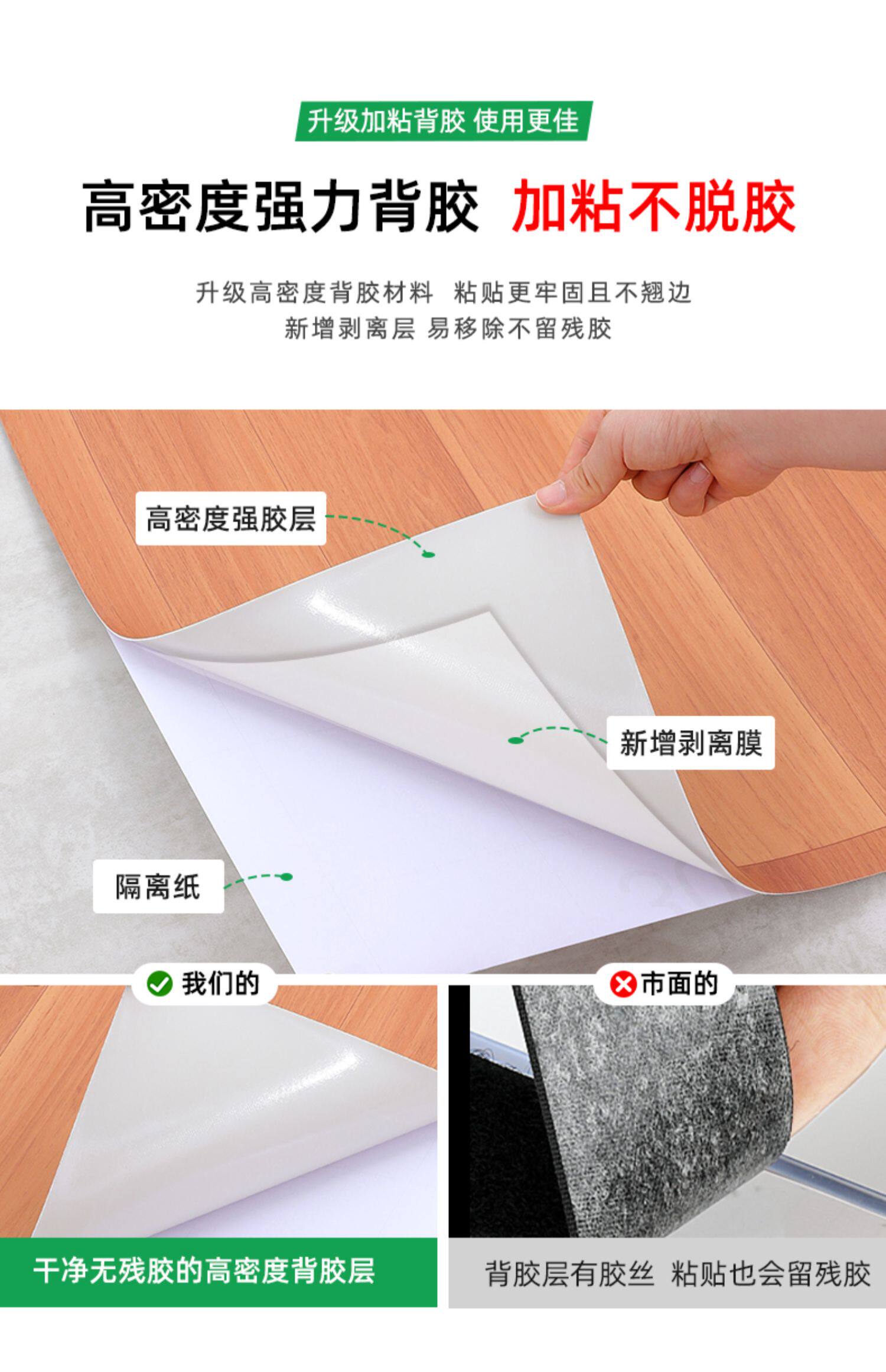 升级加粘背胶 使用更佳

高密度强力背胶 加粘不脱胶

升级高密度背胶材料 粘贴更牢固且不翘边
新增剥离层 易移除不留残胶

高密度强胶层

新增剥离膜

隔离纸

我们的

市面的

干净无残胶的高密度背胶层

背胶层有胶丝 粘贴也会留残胶