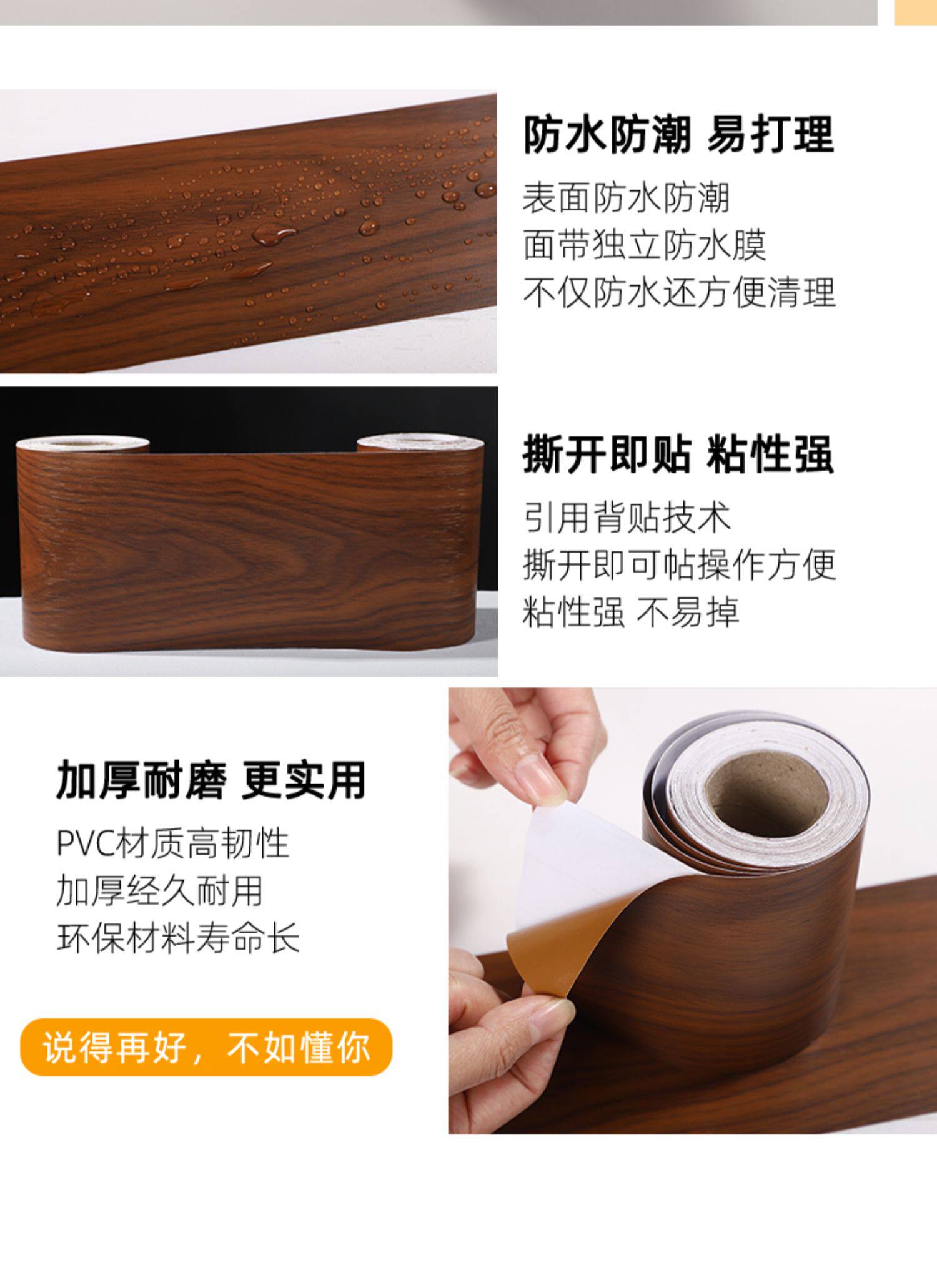 防水防潮 易打理

表面防水防潮
面带独立防水膜
不仅防水还方便清理

撕开即贴 粘性强

引用背贴技术
撕开即可帖操作方便
粘性强 不易掉

加厚耐磨 更实用

PVC材质高韧性
加厚经久耐用
环保材料寿命长

说得再好，不如懂你