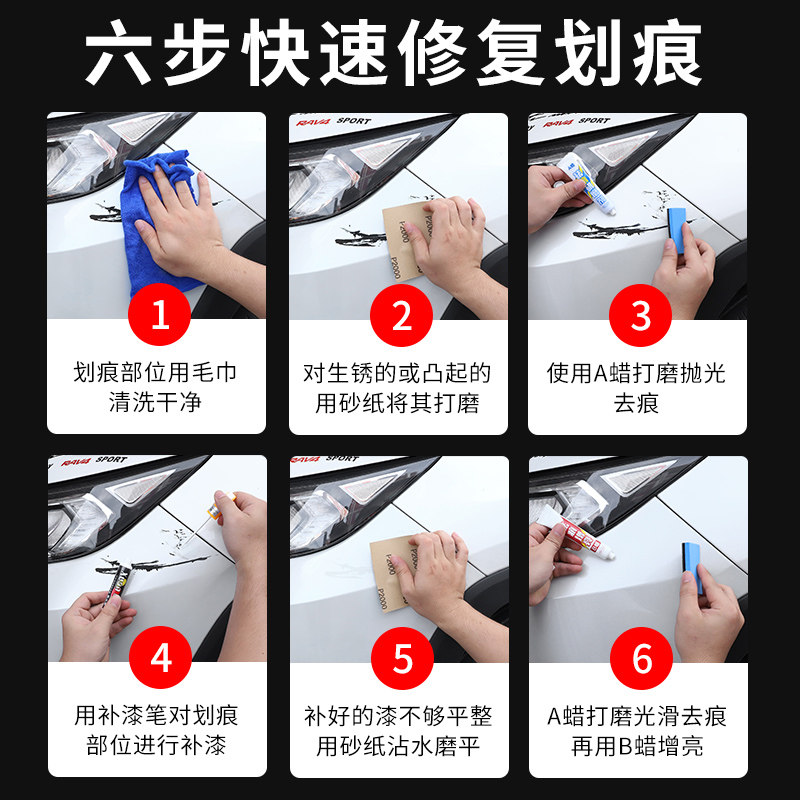 六步快速修复划痕

RAV4 SPORT

1
划痕部位用毛巾清洗干净

RAV4 SPORT

P2000
P2000

2
对生锈的或凸起的用砂纸将其打磨

RAV4 SPORT

3
使用A蜡打磨抛光去痕

RAV4 SPORT

4
用补漆笔对划痕部位进行补漆

RAV4 SPORT

P2000
P2000

5
补好的漆不够平整用砂纸沾水磨平

6
A蜡打磨光滑去痕再用B蜡增亮