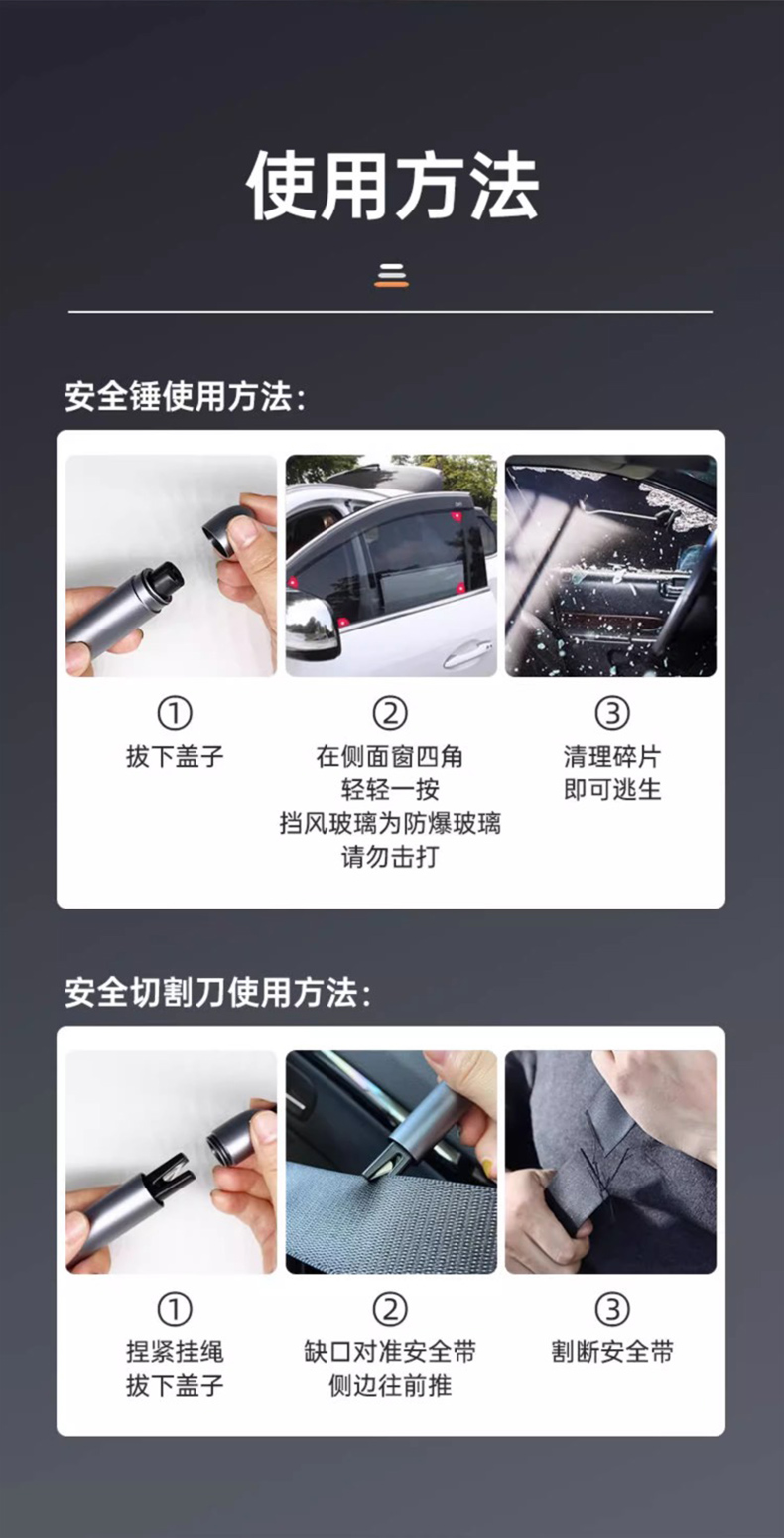 使用方法

安全锤使用方法：

①
拔下盖子

②
在侧面窗四角
轻轻一按
挡风玻璃为防爆玻璃
请勿击打

③
清理碎片
即可逃生

安全切割刀使用方法：

①
捏紧挂绳
拔下盖子

②
缺口对准安全带
侧边往前推

③
割断安全带