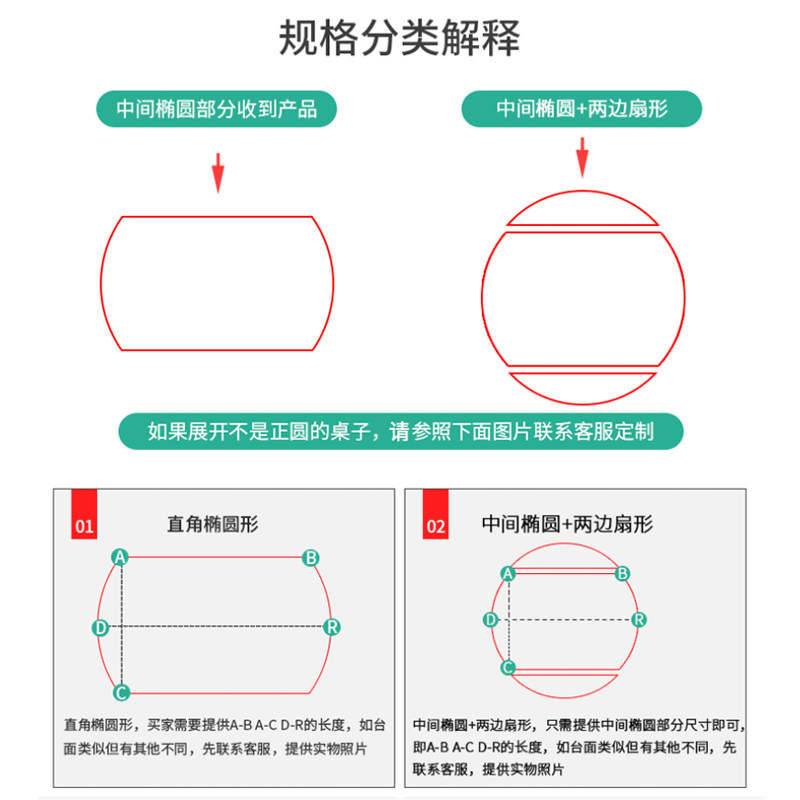 规格分类解释

中间椭圆部分收到产品

中间椭圆+两边扇形

如果展开不是正圆的桌子，请参照下面图片联系客服定制

01

直角椭圆形

A B D R C

直角椭圆形，买家需要提供A-B A-C D-R的长度，如台面类似但有其他不同，先联系客服，提供实物照片

02

中间椭圆+两边扇形

A B D R C

中间椭圆+两边扇形，只需提供中间椭圆部分尺寸即可，即A-B A-C D-R的长度，如台面类似但有其他不同，先联系客服，提供实物照片