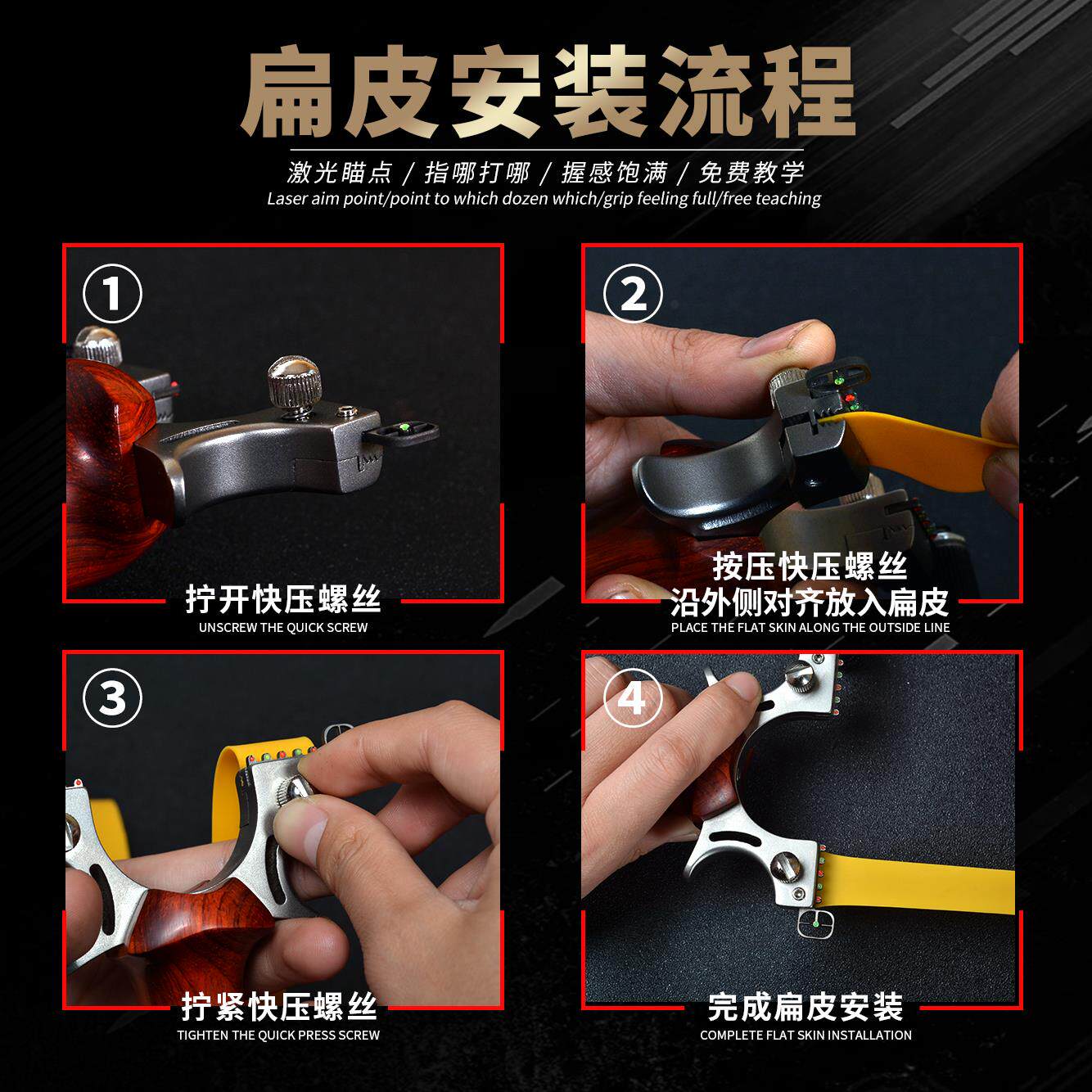 扁皮安装流程

激光瞄点 / 指哪打哪 / 握感饱满 / 免费教学
Laser aim point/point to which dozen which/grip feeling full/free teaching

①

拧开快压螺丝
UNSCREW THE QUICK SCREW

②

按压快压螺丝
沿外侧对齐放入扁皮
PLACE THE FLAT SKIN ALONG THE OUTSIDE LINE

③

拧紧快压螺丝
TIGHTEN THE QUICK PRESS SCREW

④

完成扁皮安装
COMPLETE FLAT SKIN INSTALLATION