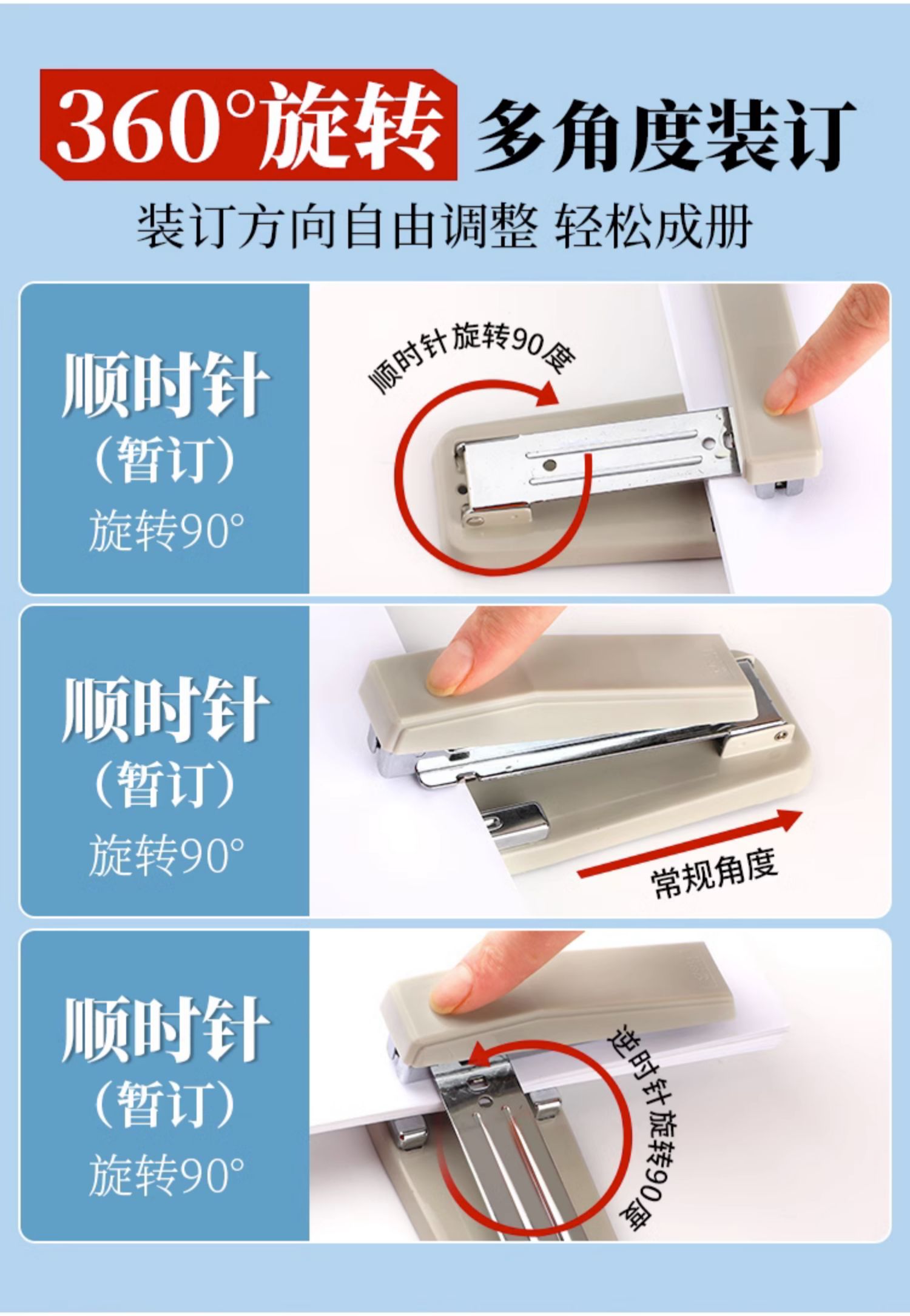 360°旋转 多角度装订

装订方向自由调整 轻松成册

顺时针
（暂订）
旋转90°

顺时针旋转90度

顺时针
（暂订）
旋转90°

常规角度

顺时针
（暂订）
旋转90°

逆时针旋转90度