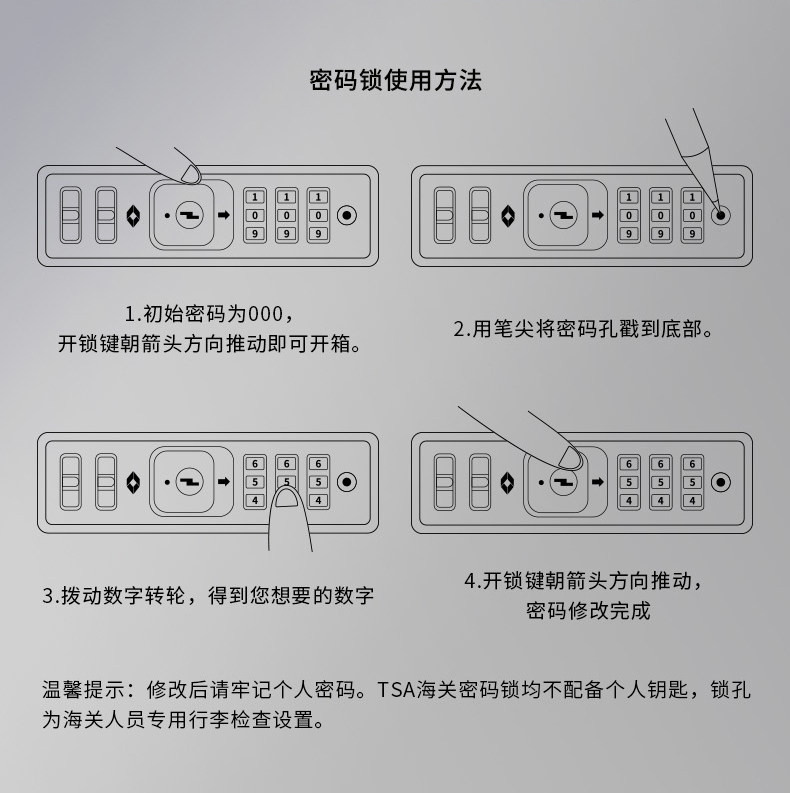 密码锁使用方法

1 1 1
0 0 0
9 9 9

1 1 1
0 0 0
9 9 9

1.初始密码为000，
开锁键朝箭头方向推动即可开箱。

2.用笔尖将密码孔戳到底部。

6 6 6
5 5 5
4 4 4

6 6 6
5 5 5
4 4 4

3.拨动数字转轮，得到您想要的数字

4.开锁键朝箭头方向推动，
密码修改完成

温馨提示：修改后请牢记个人密码。TSA海关密码锁均不配备个人钥匙，锁孔为海关人员专用行李检查设置。