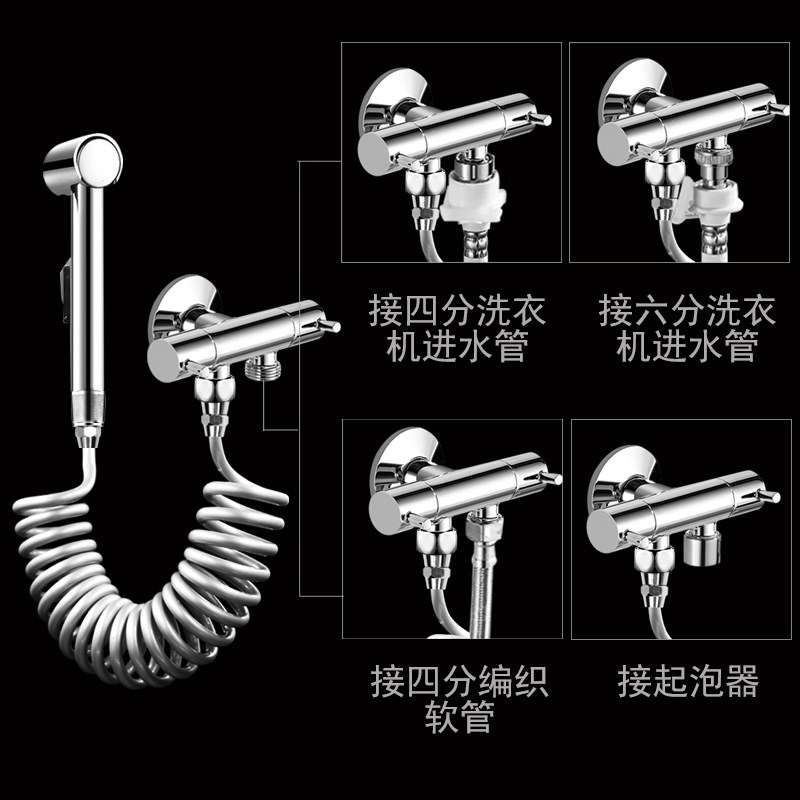 接四分洗衣机进水管

接六分洗衣机进水管

接四分编织软管

接起泡器