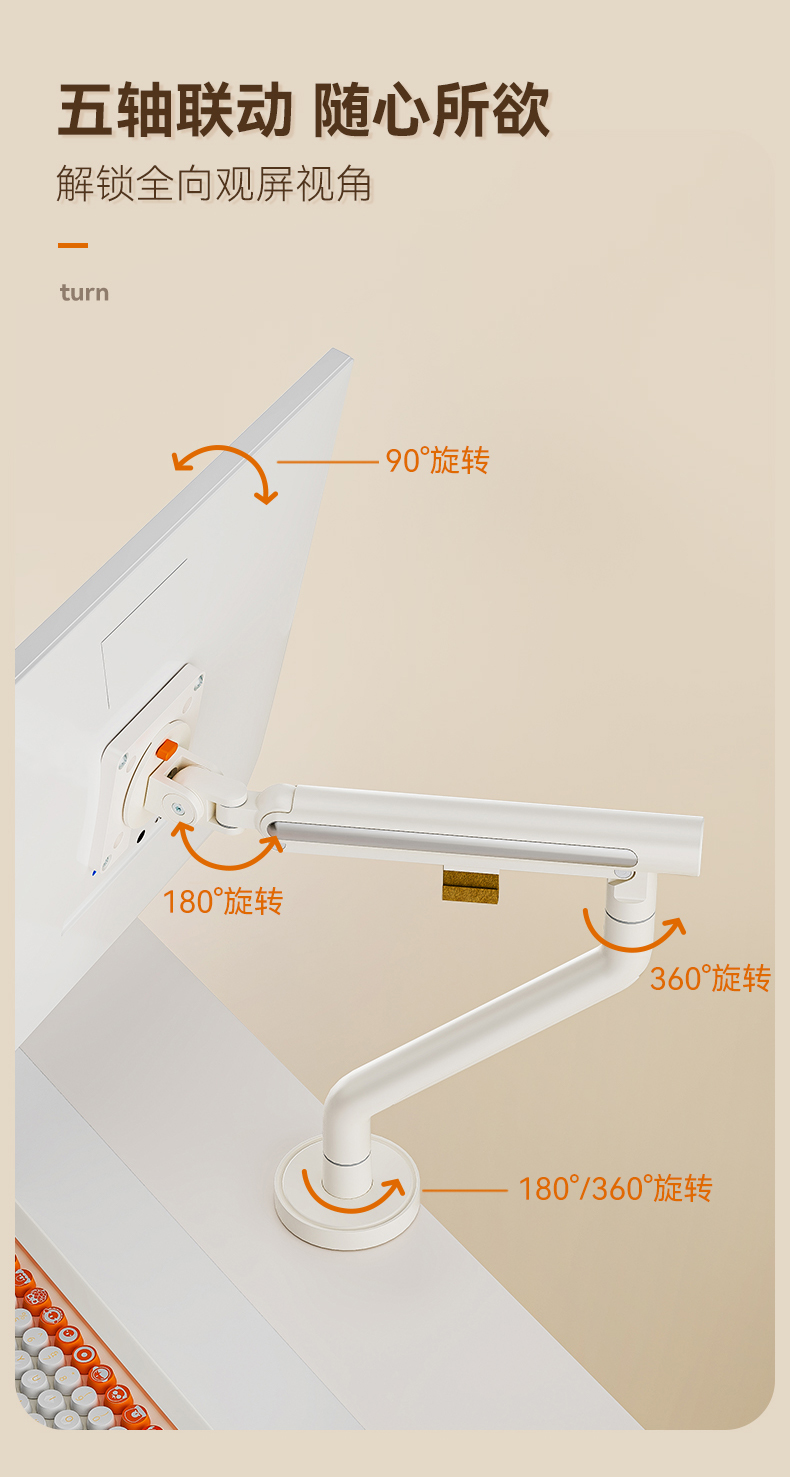 五轴联动 随心所欲

解锁全向观屏视角

turn

90°旋转

180°旋转

360°旋转

180°/360°旋转