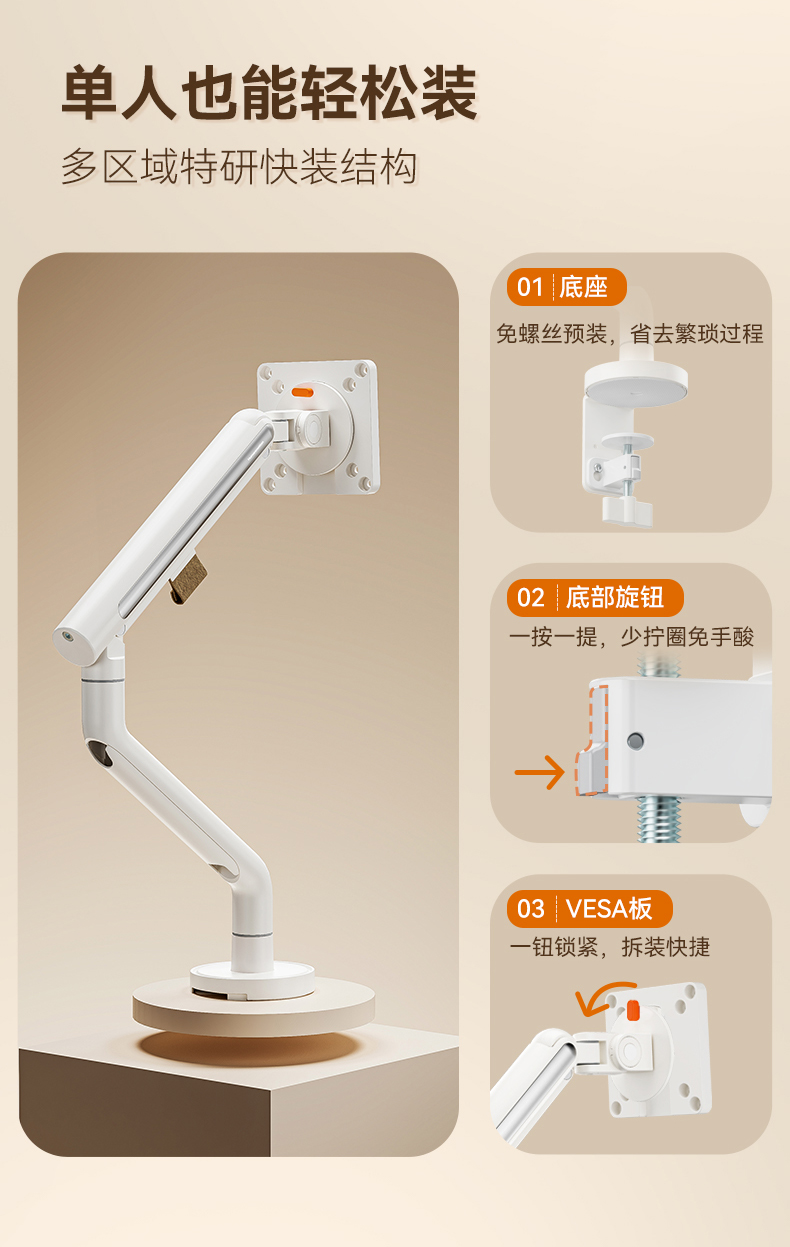 单人也能轻松装

多区域特研快装结构

01 底座

免螺丝预装，省去繁琐过程

02 底部旋钮

一按一提，少拧圈免手酸

03 VESA板

一钮锁紧，拆装快捷