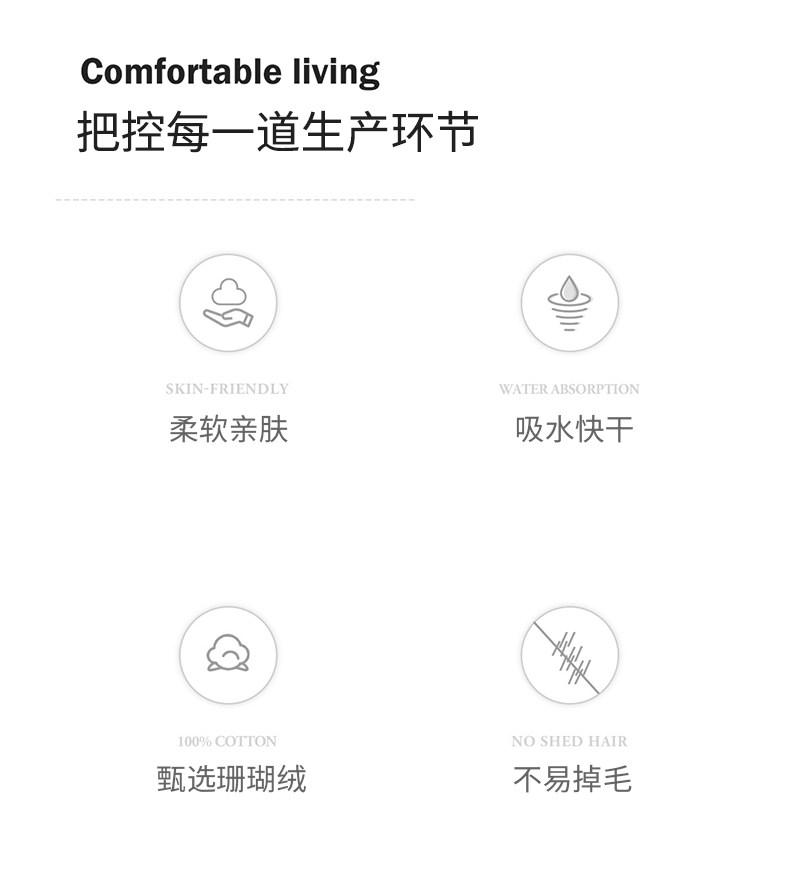 Comfortable living
把控每一道生产环节

SKIN-FRIENDLY
柔软亲肤

WATER ABSORPTION
吸水快干

100% COTTON
甄选珊瑚绒

NO SHED HAIR
不易掉毛