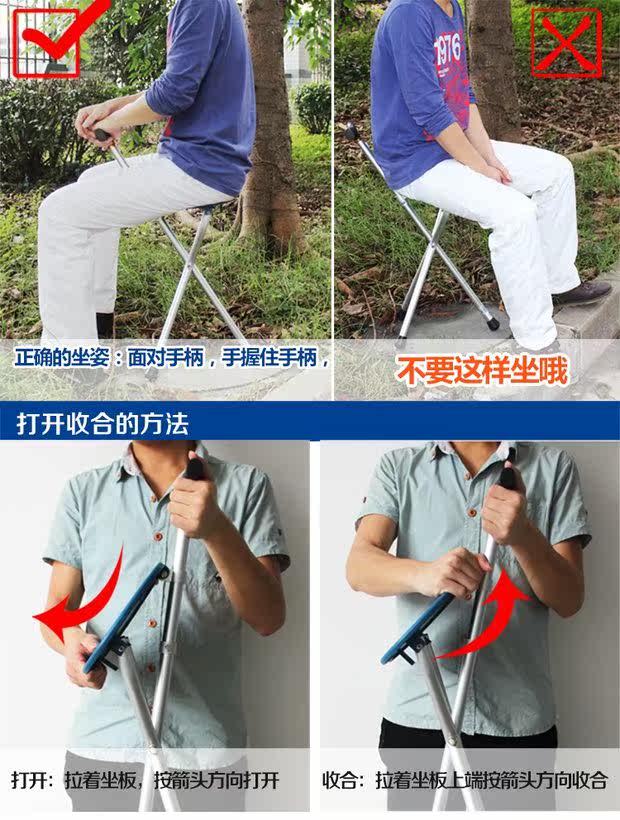 1976

正确的坐姿：面对手柄，手握住手柄，

不要这样坐哦

打开收合的方法

打开：拉着坐板，按箭头方向打开

收合：拉着坐板上端按箭头方向收合